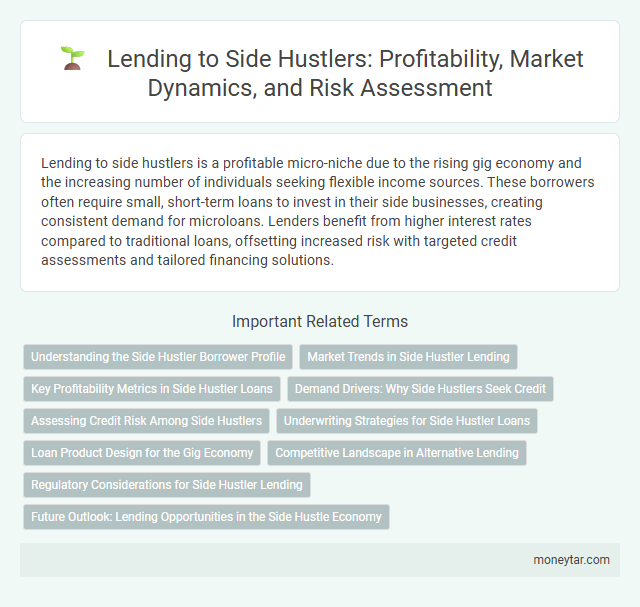 Lending to Side Hustlers: Profitability, Market Dynamics, and Risk Assessment

Lending to side hustlers is a profitable micro-niche due to the rising gig economy and the increasing number of individuals seeking flexible income sources. These borrowers often require small, short-term loans to invest in their side businesses, creating consistent demand for microloans. Lenders benefit from higher interest rates compared to traditional loans, offsetting increased risk with targeted credit assessments and tailored financing solutions.

Important Related Terms

Understanding the Side Hustler Borrower Profile

Market Trends in Side Hustler Lending

Key Profitability Metrics in Side Hustler Loans

Demand Drivers: Why Side Hustlers Seek Credit

Assessing Credit Risk Among Side Hustlers

Underwriting Strategies for Side Hustler Loans

Loan Product Design for the Gig Economy

Competitive Landscape in Alternative Lending

Regulatory Considerations for Side Hustler Lending

Future Outlook: Lending Opportunities in the Side Hustle Economy

moneytar.com