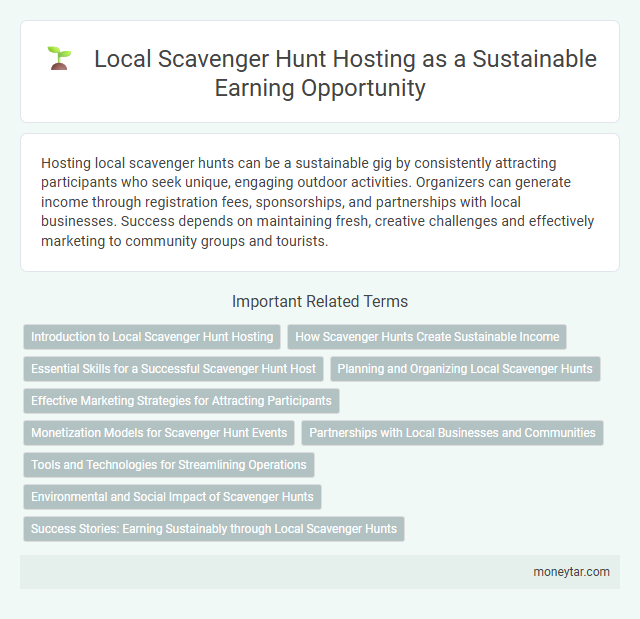 Local Scavenger Hunt Hosting as a Sustainable Earning Opportunity

Hosting local scavenger hunts can be a sustainable gig by consistently attracting participants who seek unique, engaging outdoor activities. Organizers can generate income through registration fees, sponsorships, and partnerships with local businesses. Success depends on maintaining fresh, creative challenges and effectively marketing to community groups and tourists.

Important Related Terms

Introduction to Local Scavenger Hunt Hosting

How Scavenger Hunts Create Sustainable Income

Essential Skills for a Successful Scavenger Hunt Host

Planning and Organizing Local Scavenger Hunts

Effective Marketing Strategies for Attracting Participants

Monetization Models for Scavenger Hunt Events

Partnerships with Local Businesses and Communities

Tools and Technologies for Streamlining Operations

Environmental and Social Impact of Scavenger Hunts

Success Stories: Earning Sustainably through Local Scavenger Hunts

moneytar.com