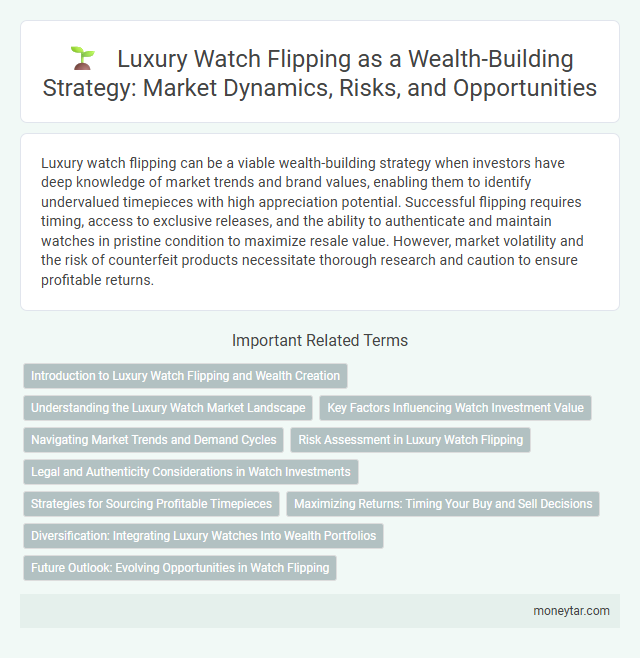 Luxury Watch Flipping as a Wealth-Building Strategy: Market Dynamics, Risks, and Opportunities

Luxury watch flipping can be a viable wealth-building strategy when investors have deep knowledge of market trends and brand values, enabling them to identify undervalued timepieces with high appreciation potential. Successful flipping requires timing, access to exclusive releases, and the ability to authenticate and maintain watches in pristine condition to maximize resale value. However, market volatility and the risk of counterfeit products necessitate thorough research and caution to ensure profitable returns.

Important Related Terms

Introduction to Luxury Watch Flipping and Wealth Creation

Understanding the Luxury Watch Market Landscape

Key Factors Influencing Watch Investment Value

Navigating Market Trends and Demand Cycles

Risk Assessment in Luxury Watch Flipping

Legal and Authenticity Considerations in Watch Investments

Strategies for Sourcing Profitable Timepieces

Maximizing Returns: Timing Your Buy and Sell Decisions

Diversification: Integrating Luxury Watches Into Wealth Portfolios

Future Outlook: Evolving Opportunities in Watch Flipping

moneytar.com