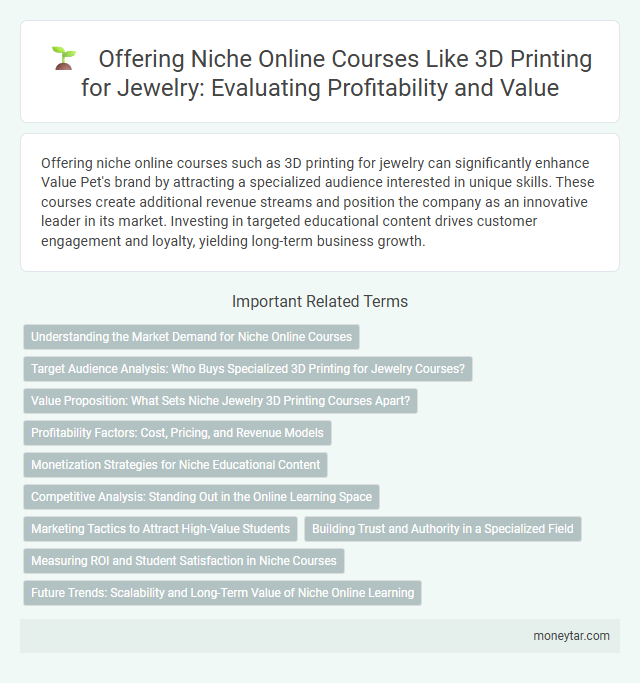 Offering Niche Online Courses Like 3D Printing for Jewelry: Evaluating Profitability and Value

Offering niche online courses such as 3D printing for jewelry can significantly enhance Value Pet's brand by attracting a specialized audience interested in unique skills. These courses create additional revenue streams and position the company as an innovative leader in its market. Investing in targeted educational content drives customer engagement and loyalty, yielding long-term business growth.

Important Related Terms

Understanding the Market Demand for Niche Online Courses

Target Audience Analysis: Who Buys Specialized 3D Printing for Jewelry Courses?

Value Proposition: What Sets Niche Jewelry 3D Printing Courses Apart?

Profitability Factors: Cost, Pricing, and Revenue Models

Monetization Strategies for Niche Educational Content

Competitive Analysis: Standing Out in the Online Learning Space

Marketing Tactics to Attract High-Value Students

Building Trust and Authority in a Specialized Field

Measuring ROI and Student Satisfaction in Niche Courses

Future Trends: Scalability and Long-Term Value of Niche Online Learning

moneytar.com