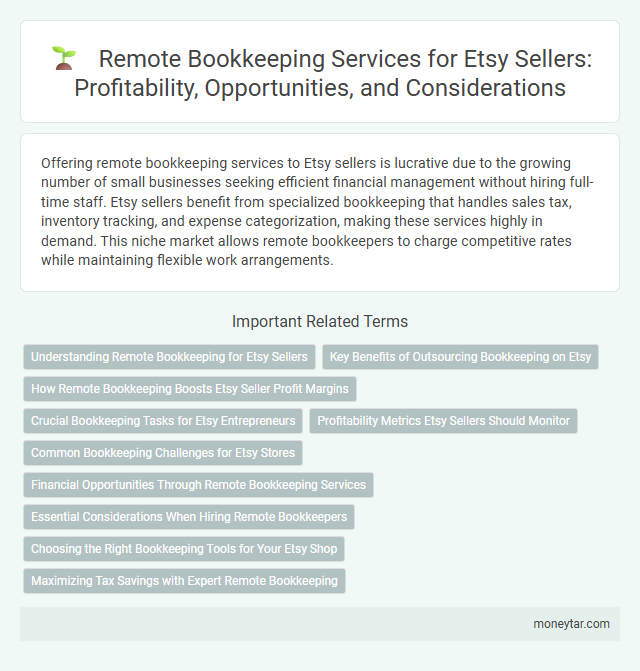 Remote Bookkeeping Services for Etsy Sellers: Profitability, Opportunities, and Considerations

Offering remote bookkeeping services to Etsy sellers is lucrative due to the growing number of small businesses seeking efficient financial management without hiring full-time staff. Etsy sellers benefit from specialized bookkeeping that handles sales tax, inventory tracking, and expense categorization, making these services highly in demand. This niche market allows remote bookkeepers to charge competitive rates while maintaining flexible work arrangements.

Important Related Terms

Understanding Remote Bookkeeping for Etsy Sellers

Key Benefits of Outsourcing Bookkeeping on Etsy

How Remote Bookkeeping Boosts Etsy Seller Profit Margins

Crucial Bookkeeping Tasks for Etsy Entrepreneurs

Profitability Metrics Etsy Sellers Should Monitor

Common Bookkeeping Challenges for Etsy Stores

Financial Opportunities Through Remote Bookkeeping Services

Essential Considerations When Hiring Remote Bookkeepers

Choosing the Right Bookkeeping Tools for Your Etsy Shop

Maximizing Tax Savings with Expert Remote Bookkeeping

moneytar.com