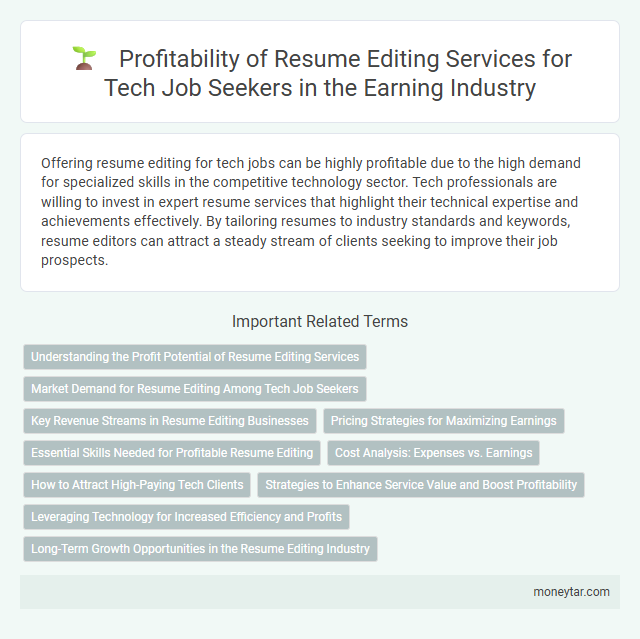 Profitability of Resume Editing Services for Tech Job Seekers in the Earning Industry

Offering resume editing for tech jobs can be highly profitable due to the high demand for specialized skills in the competitive technology sector. Tech professionals are willing to invest in expert resume services that highlight their technical expertise and achievements effectively. By tailoring resumes to industry standards and keywords, resume editors can attract a steady stream of clients seeking to improve their job prospects.

Important Related Terms

Understanding the Profit Potential of Resume Editing Services

Market Demand for Resume Editing Among Tech Job Seekers

Key Revenue Streams in Resume Editing Businesses

Pricing Strategies for Maximizing Earnings

Essential Skills Needed for Profitable Resume Editing

Cost Analysis: Expenses vs. Earnings

How to Attract High-Paying Tech Clients

Strategies to Enhance Service Value and Boost Profitability

Leveraging Technology for Increased Efficiency and Profits

Long-Term Growth Opportunities in the Resume Editing Industry

moneytar.com