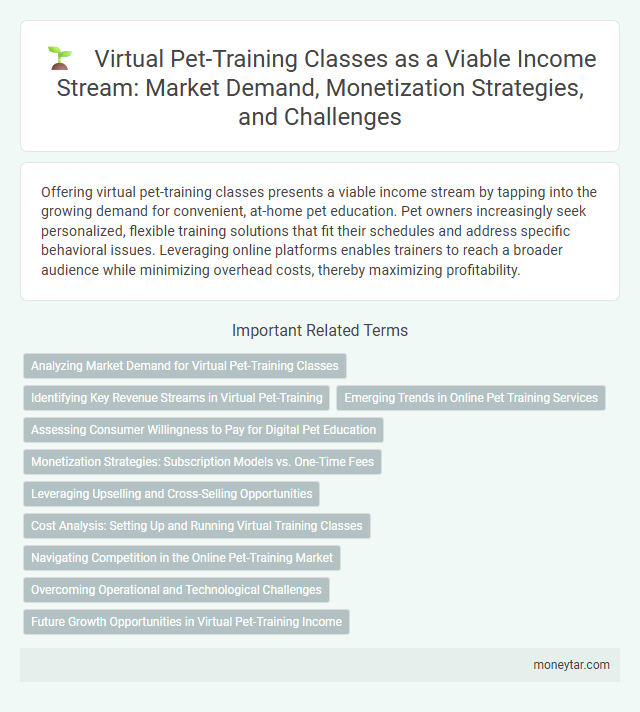 Virtual Pet-Training Classes as a Viable Income Stream: Market Demand, Monetization Strategies, and Challenges

Offering virtual pet-training classes presents a viable income stream by tapping into the growing demand for convenient, at-home pet education. Pet owners increasingly seek personalized, flexible training solutions that fit their schedules and address specific behavioral issues. Leveraging online platforms enables trainers to reach a broader audience while minimizing overhead costs, thereby maximizing profitability.

Important Related Terms

Analyzing Market Demand for Virtual Pet-Training Classes

Identifying Key Revenue Streams in Virtual Pet-Training

Emerging Trends in Online Pet Training Services

Assessing Consumer Willingness to Pay for Digital Pet Education

Monetization Strategies: Subscription Models vs. One-Time Fees

Leveraging Upselling and Cross-Selling Opportunities

Cost Analysis: Setting Up and Running Virtual Training Classes

Navigating Competition in the Online Pet-Training Market

Overcoming Operational and Technological Challenges

Future Growth Opportunities in Virtual Pet-Training Income

moneytar.com