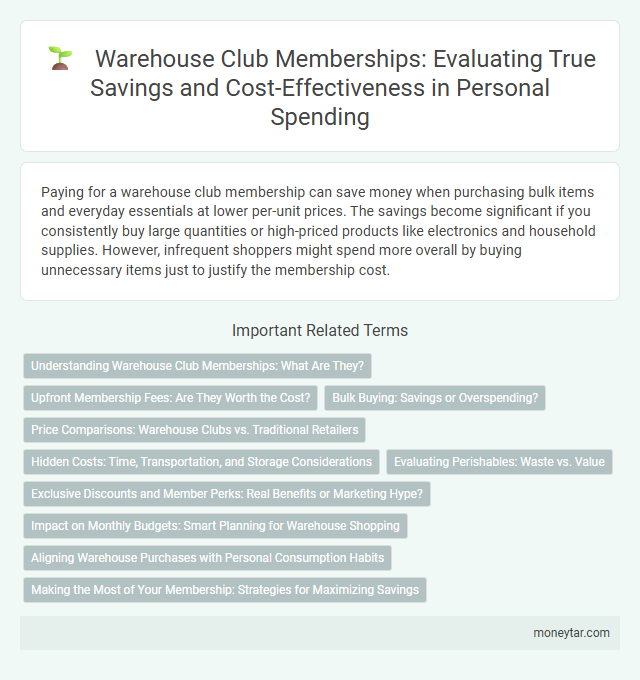 Warehouse Club Memberships: Evaluating True Savings and Cost-Effectiveness in Personal Spending

Paying for a warehouse club membership can save money when purchasing bulk items and everyday essentials at lower per-unit prices. The savings become significant if you consistently buy large quantities or high-priced products like electronics and household supplies. However, infrequent shoppers might spend more overall by buying unnecessary items just to justify the membership cost.

Important Related Terms

Understanding Warehouse Club Memberships: What Are They?

Upfront Membership Fees: Are They Worth the Cost?

Bulk Buying: Savings or Overspending?

Price Comparisons: Warehouse Clubs vs. Traditional Retailers

Hidden Costs: Time, Transportation, and Storage Considerations

Evaluating Perishables: Waste vs. Value

Exclusive Discounts and Member Perks: Real Benefits or Marketing Hype?

Impact on Monthly Budgets: Smart Planning for Warehouse Shopping

Aligning Warehouse Purchases with Personal Consumption Habits

Making the Most of Your Membership: Strategies for Maximizing Savings

moneytar.com