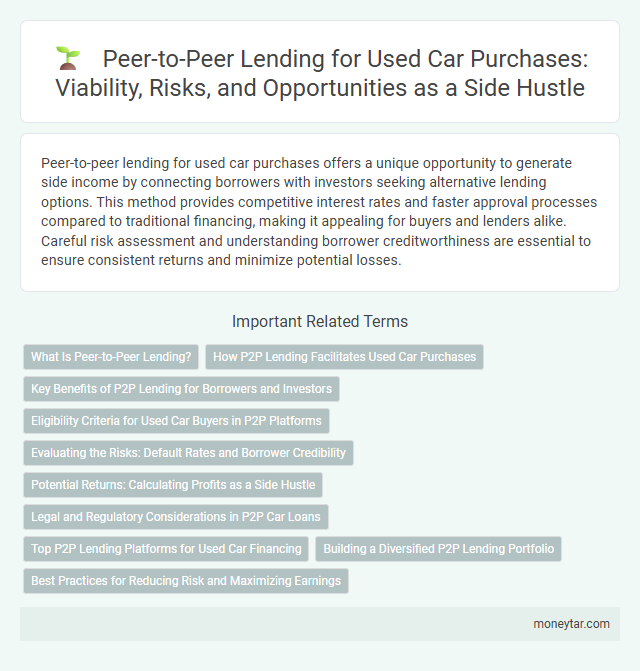 Peer-to-Peer Lending for Used Car Purchases: Viability, Risks, and Opportunities as a Side Hustle

Peer-to-peer lending for used car purchases offers a unique opportunity to generate side income by connecting borrowers with investors seeking alternative lending options. This method provides competitive interest rates and faster approval processes compared to traditional financing, making it appealing for buyers and lenders alike. Careful risk assessment and understanding borrower creditworthiness are essential to ensure consistent returns and minimize potential losses.

Important Related Terms

What Is Peer-to-Peer Lending?

How P2P Lending Facilitates Used Car Purchases

Key Benefits of P2P Lending for Borrowers and Investors

Eligibility Criteria for Used Car Buyers in P2P Platforms

Evaluating the Risks: Default Rates and Borrower Credibility

Potential Returns: Calculating Profits as a Side Hustle

Legal and Regulatory Considerations in P2P Car Loans

Top P2P Lending Platforms for Used Car Financing

Building a Diversified P2P Lending Portfolio

Best Practices for Reducing Risk and Maximizing Earnings

moneytar.com