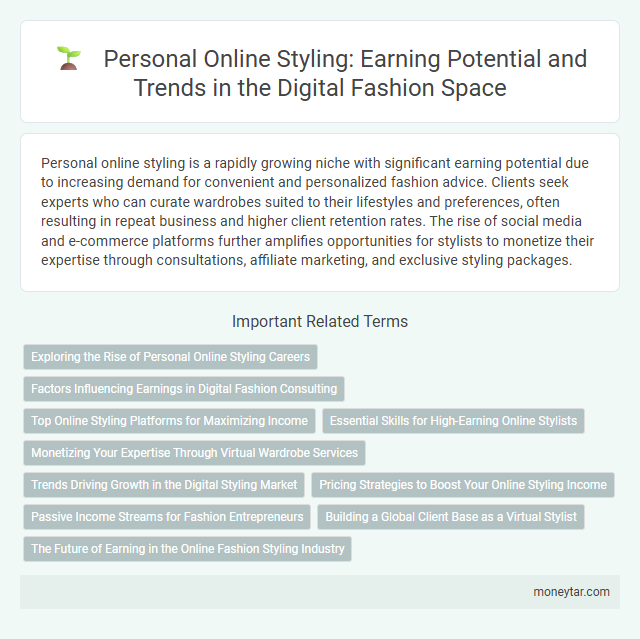 Personal Online Styling: Earning Potential and Trends in the Digital Fashion Space

Personal online styling is a rapidly growing niche with significant earning potential due to increasing demand for convenient and personalized fashion advice. Clients seek experts who can curate wardrobes suited to their lifestyles and preferences, often resulting in repeat business and higher client retention rates. The rise of social media and e-commerce platforms further amplifies opportunities for stylists to monetize their expertise through consultations, affiliate marketing, and exclusive styling packages.

Important Related Terms

Exploring the Rise of Personal Online Styling Careers

Factors Influencing Earnings in Digital Fashion Consulting

Top Online Styling Platforms for Maximizing Income

Essential Skills for High-Earning Online Stylists

Monetizing Your Expertise Through Virtual Wardrobe Services

Trends Driving Growth in the Digital Styling Market

Pricing Strategies to Boost Your Online Styling Income

Passive Income Streams for Fashion Entrepreneurs

Building a Global Client Base as a Virtual Stylist

The Future of Earning in the Online Fashion Styling Industry

moneytar.com