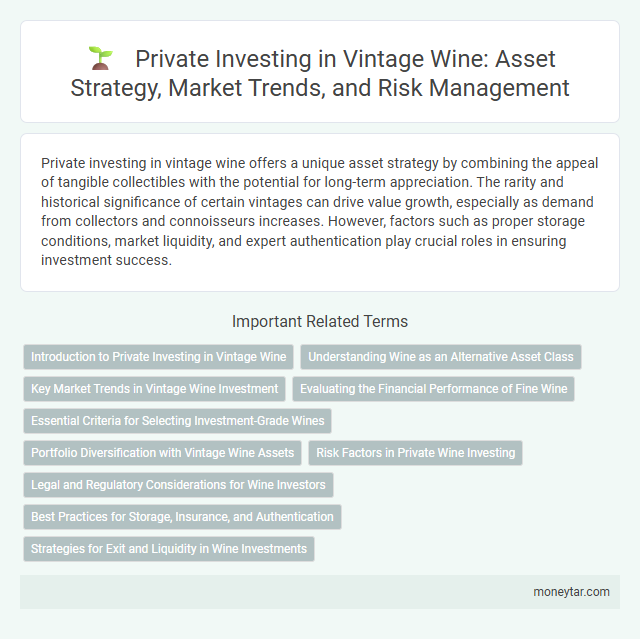 Private Investing in Vintage Wine: Asset Strategy, Market Trends, and Risk Management

Private investing in vintage wine offers a unique asset strategy by combining the appeal of tangible collectibles with the potential for long-term appreciation. The rarity and historical significance of certain vintages can drive value growth, especially as demand from collectors and connoisseurs increases. However, factors such as proper storage conditions, market liquidity, and expert authentication play crucial roles in ensuring investment success.

Important Related Terms

Introduction to Private Investing in Vintage Wine

Understanding Wine as an Alternative Asset Class

Key Market Trends in Vintage Wine Investment

Evaluating the Financial Performance of Fine Wine

Essential Criteria for Selecting Investment-Grade Wines

Portfolio Diversification with Vintage Wine Assets

Risk Factors in Private Wine Investing

Legal and Regulatory Considerations for Wine Investors

Best Practices for Storage, Insurance, and Authentication

Strategies for Exit and Liquidity in Wine Investments

moneytar.com