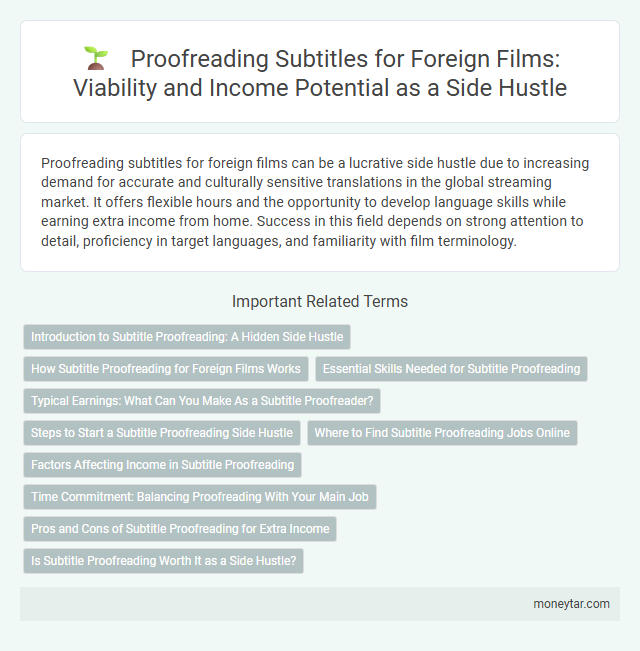 Proofreading Subtitles for Foreign Films: Viability and Income Potential as a Side Hustle

Proofreading subtitles for foreign films can be a lucrative side hustle due to increasing demand for accurate and culturally sensitive translations in the global streaming market. It offers flexible hours and the opportunity to develop language skills while earning extra income from home. Success in this field depends on strong attention to detail, proficiency in target languages, and familiarity with film terminology.

Important Related Terms

Introduction to Subtitle Proofreading: A Hidden Side Hustle

How Subtitle Proofreading for Foreign Films Works

Essential Skills Needed for Subtitle Proofreading

Typical Earnings: What Can You Make As a Subtitle Proofreader?

Steps to Start a Subtitle Proofreading Side Hustle

Where to Find Subtitle Proofreading Jobs Online

Factors Affecting Income in Subtitle Proofreading

Time Commitment: Balancing Proofreading With Your Main Job

Pros and Cons of Subtitle Proofreading for Extra Income

Is Subtitle Proofreading Worth It as a Side Hustle?

moneytar.com