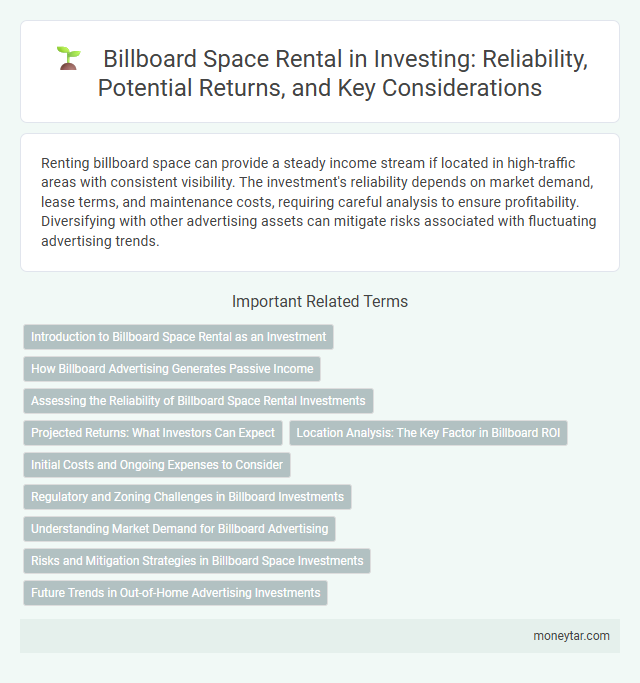 Billboard Space Rental in Investing: Reliability, Potential Returns, and Key Considerations

Renting billboard space can provide a steady income stream if located in high-traffic areas with consistent visibility. The investment's reliability depends on market demand, lease terms, and maintenance costs, requiring careful analysis to ensure profitability. Diversifying with other advertising assets can mitigate risks associated with fluctuating advertising trends.

Important Related Terms

Introduction to Billboard Space Rental as an Investment

How Billboard Advertising Generates Passive Income

Assessing the Reliability of Billboard Space Rental Investments

Projected Returns: What Investors Can Expect

Location Analysis: The Key Factor in Billboard ROI

Initial Costs and Ongoing Expenses to Consider

Regulatory and Zoning Challenges in Billboard Investments

Understanding Market Demand for Billboard Advertising

Risks and Mitigation Strategies in Billboard Space Investments

Future Trends in Out-of-Home Advertising Investments

moneytar.com