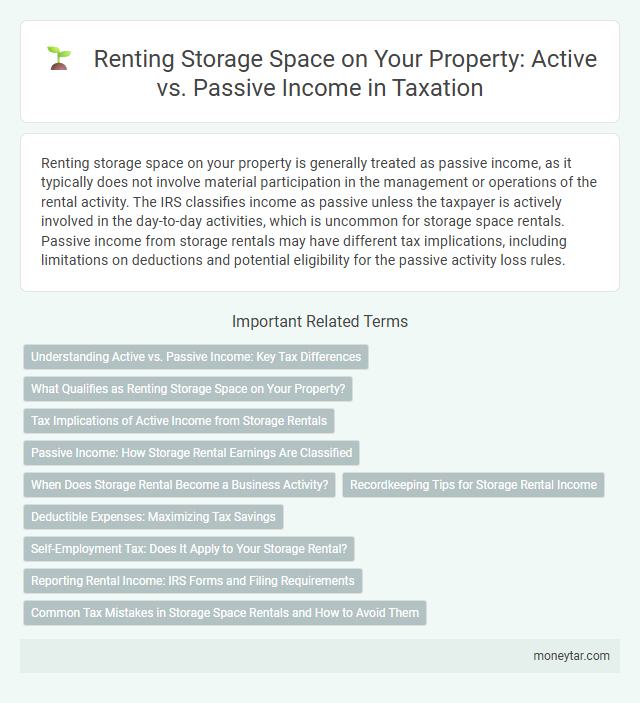 Renting Storage Space on Your Property: Active vs. Passive Income in Taxation

Renting storage space on your property is generally treated as passive income, as it typically does not involve material participation in the management or operations of the rental activity. The IRS classifies income as passive unless the taxpayer is actively involved in the day-to-day activities, which is uncommon for storage space rentals. Passive income from storage rentals may have different tax implications, including limitations on deductions and potential eligibility for the passive activity loss rules.

Important Related Terms

Understanding Active vs. Passive Income: Key Tax Differences

What Qualifies as Renting Storage Space on Your Property?

Tax Implications of Active Income from Storage Rentals

Passive Income: How Storage Rental Earnings Are Classified

When Does Storage Rental Become a Business Activity?

Recordkeeping Tips for Storage Rental Income

Deductible Expenses: Maximizing Tax Savings

Self-Employment Tax: Does It Apply to Your Storage Rental?

Reporting Rental Income: IRS Forms and Filing Requirements

Common Tax Mistakes in Storage Space Rentals and How to Avoid Them

moneytar.com