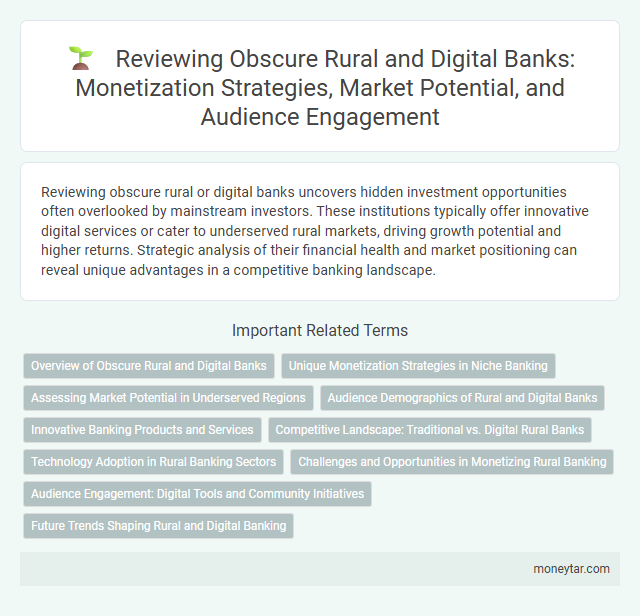 Reviewing Obscure Rural and Digital Banks: Monetization Strategies, Market Potential, and Audience Engagement

Reviewing obscure rural or digital banks uncovers hidden investment opportunities often overlooked by mainstream investors. These institutions typically offer innovative digital services or cater to underserved rural markets, driving growth potential and higher returns. Strategic analysis of their financial health and market positioning can reveal unique advantages in a competitive banking landscape.

Important Related Terms

Overview of Obscure Rural and Digital Banks

Unique Monetization Strategies in Niche Banking

Assessing Market Potential in Underserved Regions

Audience Demographics of Rural and Digital Banks

Innovative Banking Products and Services

Competitive Landscape: Traditional vs. Digital Rural Banks

Technology Adoption in Rural Banking Sectors

Challenges and Opportunities in Monetizing Rural Banking

Audience Engagement: Digital Tools and Community Initiatives

Future Trends Shaping Rural and Digital Banking

moneytar.com