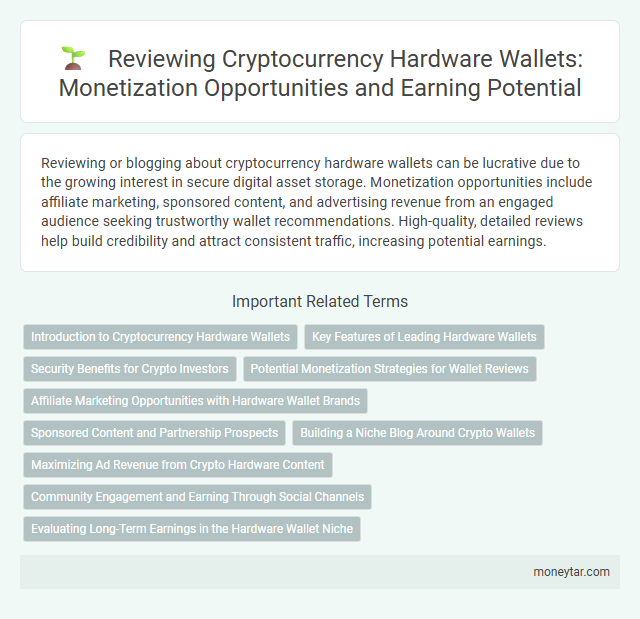 Reviewing Cryptocurrency Hardware Wallets: Monetization Opportunities and Earning Potential

Reviewing or blogging about cryptocurrency hardware wallets can be lucrative due to the growing interest in secure digital asset storage. Monetization opportunities include affiliate marketing, sponsored content, and advertising revenue from an engaged audience seeking trustworthy wallet recommendations. High-quality, detailed reviews help build credibility and attract consistent traffic, increasing potential earnings.

Important Related Terms

Introduction to Cryptocurrency Hardware Wallets

Key Features of Leading Hardware Wallets

Security Benefits for Crypto Investors

Potential Monetization Strategies for Wallet Reviews

Affiliate Marketing Opportunities with Hardware Wallet Brands

Sponsored Content and Partnership Prospects

Building a Niche Blog Around Crypto Wallets

Maximizing Ad Revenue from Crypto Hardware Content

Community Engagement and Earning Through Social Channels

Evaluating Long-Term Earnings in the Hardware Wallet Niche

moneytar.com