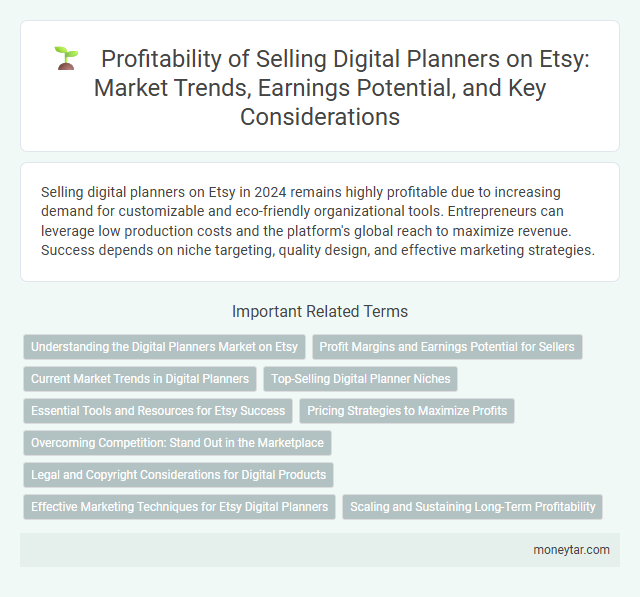 Profitability of Selling Digital Planners on Etsy: Market Trends, Earnings Potential, and Key Considerations

Selling digital planners on Etsy in 2024 remains highly profitable due to increasing demand for customizable and eco-friendly organizational tools. Entrepreneurs can leverage low production costs and the platform's global reach to maximize revenue. Success depends on niche targeting, quality design, and effective marketing strategies.

Important Related Terms

Understanding the Digital Planners Market on Etsy

Profit Margins and Earnings Potential for Sellers

Current Market Trends in Digital Planners

Top-Selling Digital Planner Niches

Essential Tools and Resources for Etsy Success

Pricing Strategies to Maximize Profits

Overcoming Competition: Stand Out in the Marketplace

Legal and Copyright Considerations for Digital Products

Effective Marketing Techniques for Etsy Digital Planners

Scaling and Sustaining Long-Term Profitability

moneytar.com