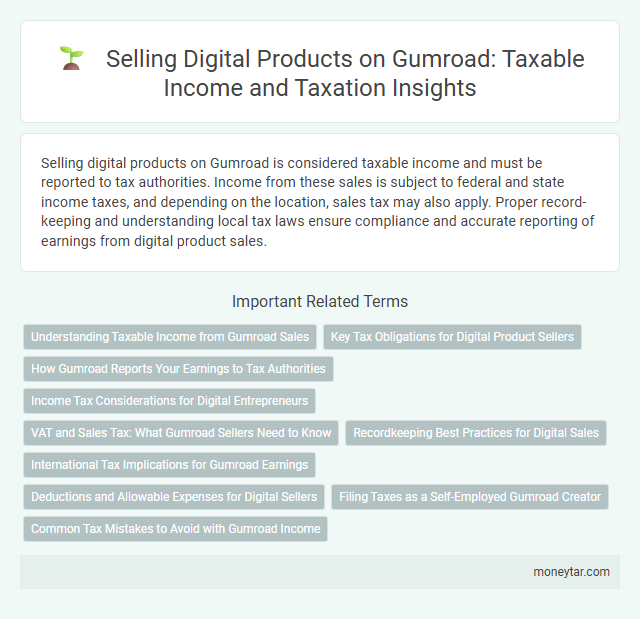 Selling Digital Products on Gumroad: Taxable Income and Taxation Insights

Selling digital products on Gumroad is considered taxable income and must be reported to tax authorities. Income from these sales is subject to federal and state income taxes, and depending on the location, sales tax may also apply. Proper record-keeping and understanding local tax laws ensure compliance and accurate reporting of earnings from digital product sales.

Important Related Terms

Understanding Taxable Income from Gumroad Sales

Key Tax Obligations for Digital Product Sellers

How Gumroad Reports Your Earnings to Tax Authorities

Income Tax Considerations for Digital Entrepreneurs

VAT and Sales Tax: What Gumroad Sellers Need to Know

Recordkeeping Best Practices for Digital Sales

International Tax Implications for Gumroad Earnings

Deductions and Allowable Expenses for Digital Sellers

Filing Taxes as a Self-Employed Gumroad Creator

Common Tax Mistakes to Avoid with Gumroad Income

moneytar.com