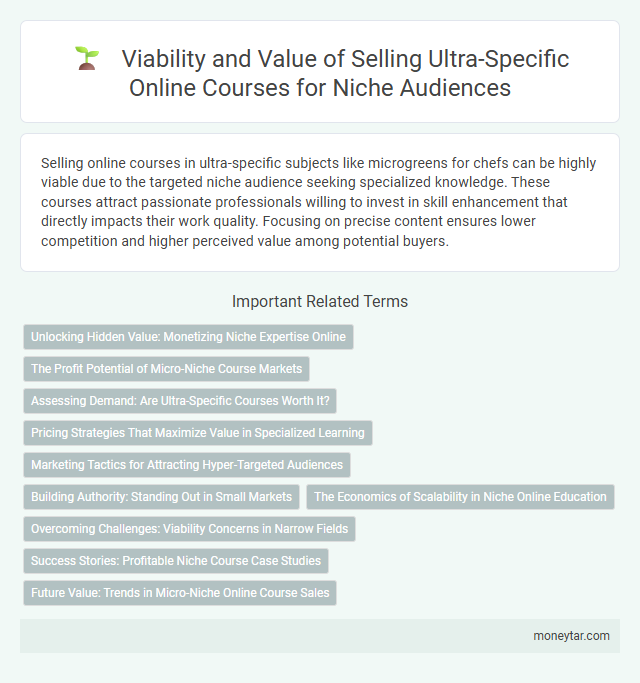 Viability and Value of Selling Ultra-Specific Online Courses for Niche Audiences

Selling online courses in ultra-specific subjects like microgreens for chefs can be highly viable due to the targeted niche audience seeking specialized knowledge. These courses attract passionate professionals willing to invest in skill enhancement that directly impacts their work quality. Focusing on precise content ensures lower competition and higher perceived value among potential buyers.

Important Related Terms

Unlocking Hidden Value: Monetizing Niche Expertise Online

The Profit Potential of Micro-Niche Course Markets

Assessing Demand: Are Ultra-Specific Courses Worth It?

Pricing Strategies That Maximize Value in Specialized Learning

Marketing Tactics for Attracting Hyper-Targeted Audiences

Building Authority: Standing Out in Small Markets

The Economics of Scalability in Niche Online Education

Overcoming Challenges: Viability Concerns in Narrow Fields

Success Stories: Profitable Niche Course Case Studies

Future Value: Trends in Micro-Niche Online Course Sales

moneytar.com