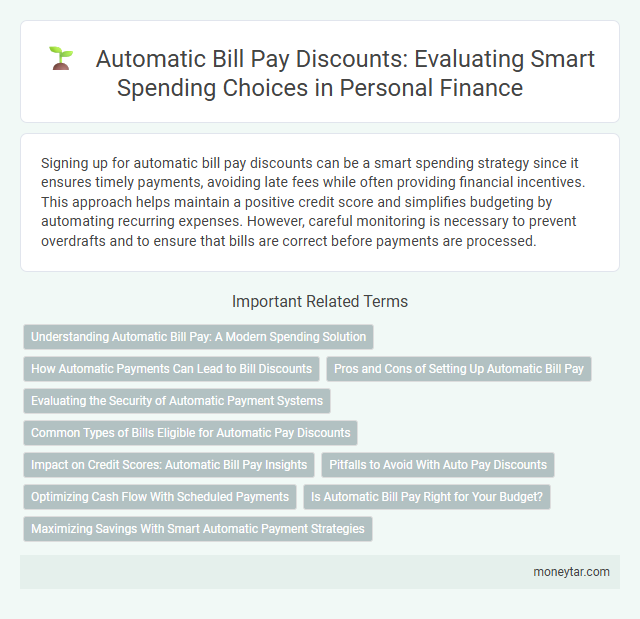 Automatic Bill Pay Discounts: Evaluating Smart Spending Choices in Personal Finance

Signing up for automatic bill pay discounts can be a smart spending strategy since it ensures timely payments, avoiding late fees while often providing financial incentives. This approach helps maintain a positive credit score and simplifies budgeting by automating recurring expenses. However, careful monitoring is necessary to prevent overdrafts and to ensure that bills are correct before payments are processed.

Important Related Terms

Understanding Automatic Bill Pay: A Modern Spending Solution

How Automatic Payments Can Lead to Bill Discounts

Pros and Cons of Setting Up Automatic Bill Pay

Evaluating the Security of Automatic Payment Systems

Common Types of Bills Eligible for Automatic Pay Discounts

Impact on Credit Scores: Automatic Bill Pay Insights

Pitfalls to Avoid With Auto Pay Discounts

Optimizing Cash Flow With Scheduled Payments

Is Automatic Bill Pay Right for Your Budget?

Maximizing Savings With Smart Automatic Payment Strategies

moneytar.com