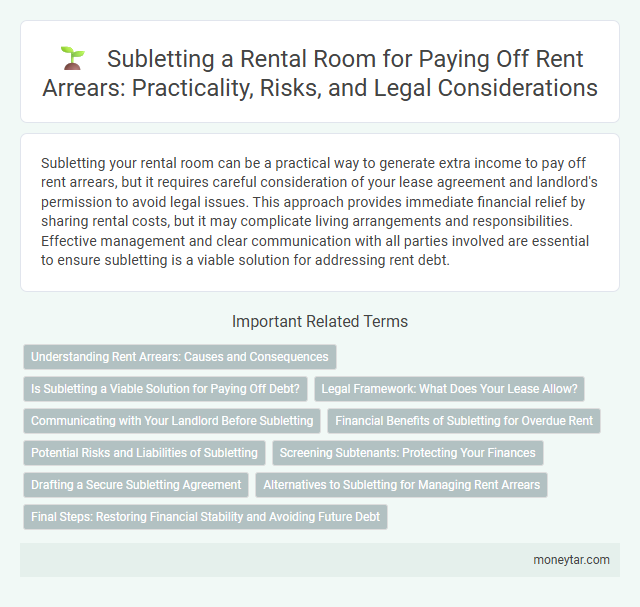 Subletting a Rental Room for Paying Off Rent Arrears: Practicality, Risks, and Legal Considerations

Subletting your rental room can be a practical way to generate extra income to pay off rent arrears, but it requires careful consideration of your lease agreement and landlord's permission to avoid legal issues. This approach provides immediate financial relief by sharing rental costs, but it may complicate living arrangements and responsibilities. Effective management and clear communication with all parties involved are essential to ensure subletting is a viable solution for addressing rent debt.

Important Related Terms

Understanding Rent Arrears: Causes and Consequences

Is Subletting a Viable Solution for Paying Off Debt?

Legal Framework: What Does Your Lease Allow?

Communicating with Your Landlord Before Subletting

Financial Benefits of Subletting for Overdue Rent

Potential Risks and Liabilities of Subletting

Screening Subtenants: Protecting Your Finances

Drafting a Secure Subletting Agreement

Alternatives to Subletting for Managing Rent Arrears

Final Steps: Restoring Financial Stability and Avoiding Future Debt

moneytar.com