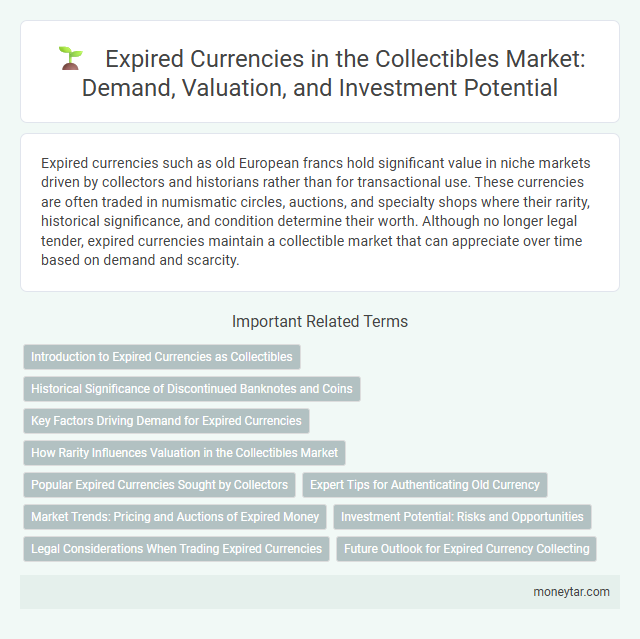 Expired Currencies in the Collectibles Market: Demand, Valuation, and Investment Potential

Expired currencies such as old European francs hold significant value in niche markets driven by collectors and historians rather than for transactional use. These currencies are often traded in numismatic circles, auctions, and specialty shops where their rarity, historical significance, and condition determine their worth. Although no longer legal tender, expired currencies maintain a collectible market that can appreciate over time based on demand and scarcity.

Important Related Terms

Introduction to Expired Currencies as Collectibles

Historical Significance of Discontinued Banknotes and Coins

Key Factors Driving Demand for Expired Currencies

How Rarity Influences Valuation in the Collectibles Market

Popular Expired Currencies Sought by Collectors

Expert Tips for Authenticating Old Currency

Market Trends: Pricing and Auctions of Expired Money

Investment Potential: Risks and Opportunities

Legal Considerations When Trading Expired Currencies

Future Outlook for Expired Currency Collecting

moneytar.com