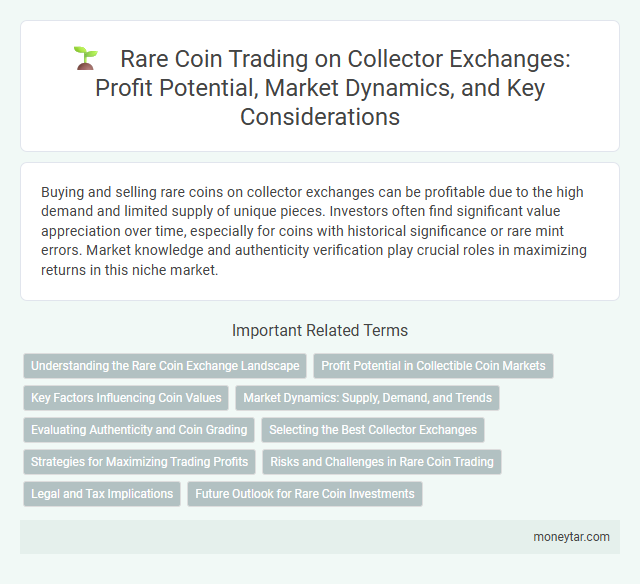 Rare Coin Trading on Collector Exchanges: Profit Potential, Market Dynamics, and Key Considerations

Buying and selling rare coins on collector exchanges can be profitable due to the high demand and limited supply of unique pieces. Investors often find significant value appreciation over time, especially for coins with historical significance or rare mint errors. Market knowledge and authenticity verification play crucial roles in maximizing returns in this niche market.

Important Related Terms

Understanding the Rare Coin Exchange Landscape
Profit Potential in Collectible Coin Markets
Key Factors Influencing Coin Values
Market Dynamics: Supply, Demand, and Trends
Evaluating Authenticity and Coin Grading
Selecting the Best Collector Exchanges
Strategies for Maximizing Trading Profits
Risks and Challenges in Rare Coin Trading
Legal and Tax Implications
Future Outlook for Rare Coin Investments

moneytar.com