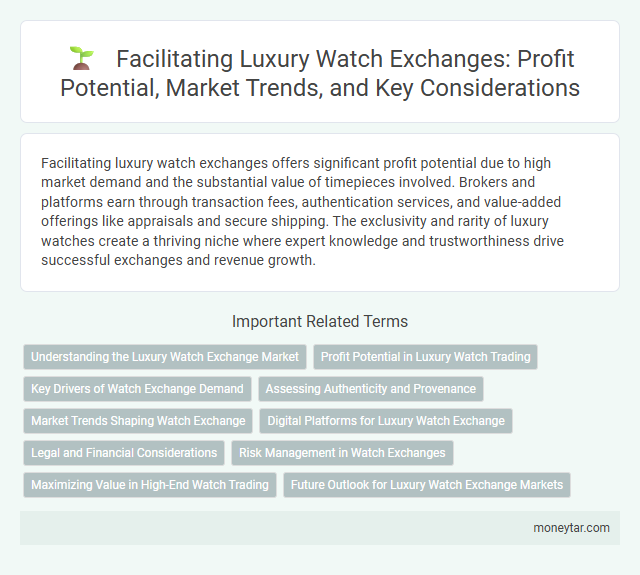 Facilitating Luxury Watch Exchanges: Profit Potential, Market Trends, and Key Considerations

Facilitating luxury watch exchanges offers significant profit potential due to high market demand and the substantial value of timepieces involved. Brokers and platforms earn through transaction fees, authentication services, and value-added offerings like appraisals and secure shipping. The exclusivity and rarity of luxury watches create a thriving niche where expert knowledge and trustworthiness drive successful exchanges and revenue growth.

Important Related Terms

Understanding the Luxury Watch Exchange Market

Profit Potential in Luxury Watch Trading

Key Drivers of Watch Exchange Demand

Assessing Authenticity and Provenance

Market Trends Shaping Watch Exchange

Digital Platforms for Luxury Watch Exchange

Legal and Financial Considerations

Risk Management in Watch Exchanges

Maximizing Value in High-End Watch Trading

Future Outlook for Luxury Watch Exchange Markets

moneytar.com