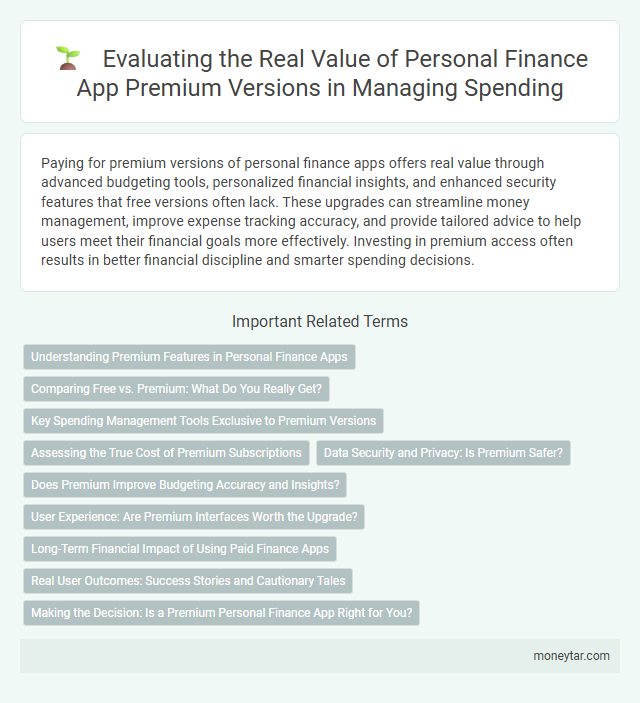 Evaluating the Real Value of Personal Finance App Premium Versions in Managing Spending

Paying for premium versions of personal finance apps offers real value through advanced budgeting tools, personalized financial insights, and enhanced security features that free versions often lack. These upgrades can streamline money management, improve expense tracking accuracy, and provide tailored advice to help users meet their financial goals more effectively. Investing in premium access often results in better financial discipline and smarter spending decisions.

Important Related Terms

Understanding Premium Features in Personal Finance Apps

Comparing Free vs. Premium: What Do You Really Get?

Key Spending Management Tools Exclusive to Premium Versions

Assessing the True Cost of Premium Subscriptions

Data Security and Privacy: Is Premium Safer?

Does Premium Improve Budgeting Accuracy and Insights?

User Experience: Are Premium Interfaces Worth the Upgrade?

Long-Term Financial Impact of Using Paid Finance Apps

Real User Outcomes: Success Stories and Cautionary Tales

Making the Decision: Is a Premium Personal Finance App Right for You?

moneytar.com