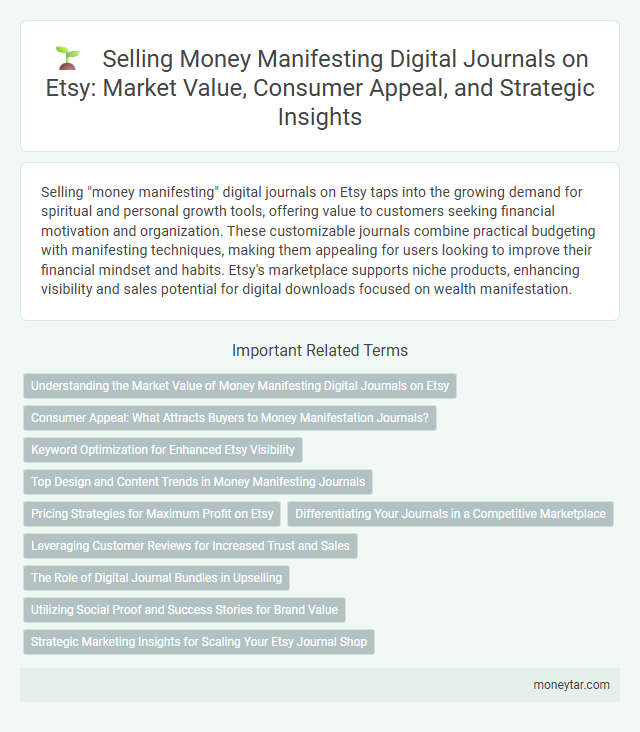 Selling Money Manifesting Digital Journals on Etsy: Market Value, Consumer Appeal, and Strategic Insights

Selling "money manifesting" digital journals on Etsy taps into the growing demand for spiritual and personal growth tools, offering value to customers seeking financial motivation and organization. These customizable journals combine practical budgeting with manifesting techniques, making them appealing for users looking to improve their financial mindset and habits. Etsy's marketplace supports niche products, enhancing visibility and sales potential for digital downloads focused on wealth manifestation.

Important Related Terms

Understanding the Market Value of Money Manifesting Digital Journals on Etsy

Consumer Appeal: What Attracts Buyers to Money Manifestation Journals?

Keyword Optimization for Enhanced Etsy Visibility

Top Design and Content Trends in Money Manifesting Journals

Pricing Strategies for Maximum Profit on Etsy

Differentiating Your Journals in a Competitive Marketplace

Leveraging Customer Reviews for Increased Trust and Sales

The Role of Digital Journal Bundles in Upselling

Utilizing Social Proof and Success Stories for Brand Value

Strategic Marketing Insights for Scaling Your Etsy Journal Shop

moneytar.com