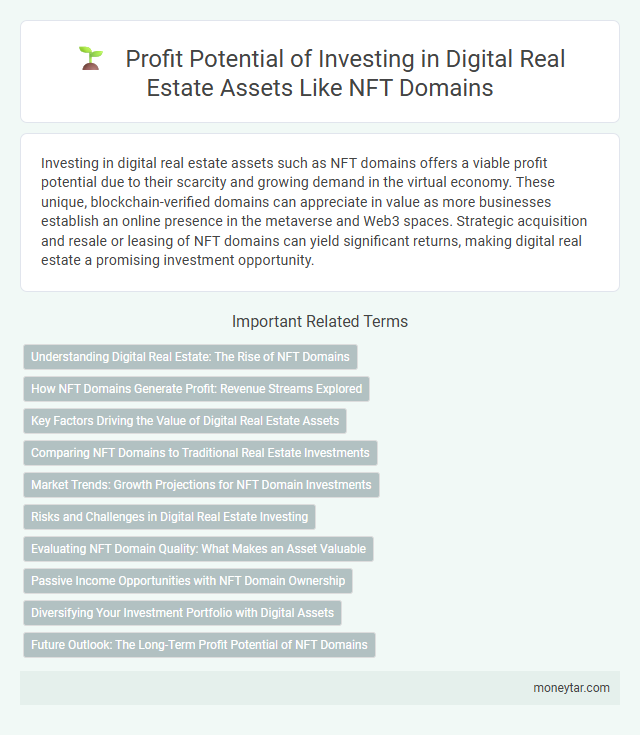 Profit Potential of Investing in Digital Real Estate Assets Like NFT Domains

Investing in digital real estate assets such as NFT domains offers a viable profit potential due to their scarcity and growing demand in the virtual economy. These unique, blockchain-verified domains can appreciate in value as more businesses establish an online presence in the metaverse and Web3 spaces. Strategic acquisition and resale or leasing of NFT domains can yield significant returns, making digital real estate a promising investment opportunity.

Important Related Terms

Understanding Digital Real Estate: The Rise of NFT Domains

How NFT Domains Generate Profit: Revenue Streams Explored

Key Factors Driving the Value of Digital Real Estate Assets

Comparing NFT Domains to Traditional Real Estate Investments

Market Trends: Growth Projections for NFT Domain Investments

Risks and Challenges in Digital Real Estate Investing

Evaluating NFT Domain Quality: What Makes an Asset Valuable

Passive Income Opportunities with NFT Domain Ownership

Diversifying Your Investment Portfolio with Digital Assets

Future Outlook: The Long-Term Profit Potential of NFT Domains

moneytar.com