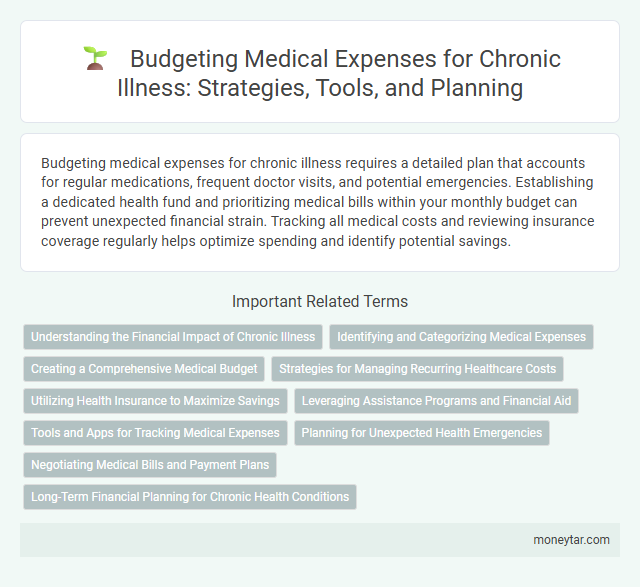 Budgeting Medical Expenses for Chronic Illness: Strategies, Tools, and Planning

Budgeting medical expenses for chronic illness requires a detailed plan that accounts for regular medications, frequent doctor visits, and potential emergencies. Establishing a dedicated health fund and prioritizing medical bills within your monthly budget can prevent unexpected financial strain. Tracking all medical costs and reviewing insurance coverage regularly helps optimize spending and identify potential savings.

Important Related Terms

Understanding the Financial Impact of Chronic Illness

Identifying and Categorizing Medical Expenses

Creating a Comprehensive Medical Budget

Strategies for Managing Recurring Healthcare Costs

Utilizing Health Insurance to Maximize Savings

Leveraging Assistance Programs and Financial Aid

Tools and Apps for Tracking Medical Expenses

Planning for Unexpected Health Emergencies

Negotiating Medical Bills and Payment Plans

Long-Term Financial Planning for Chronic Health Conditions

moneytar.com