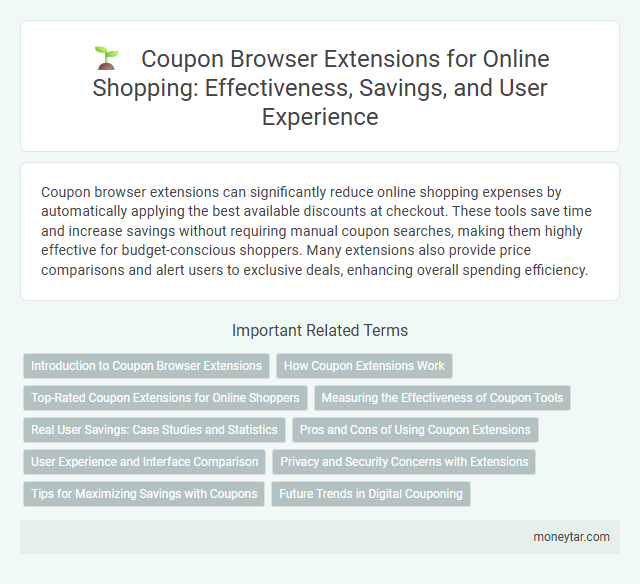 Coupon Browser Extensions for Online Shopping: Effectiveness, Savings, and User Experience

Coupon browser extensions can significantly reduce online shopping expenses by automatically applying the best available discounts at checkout. These tools save time and increase savings without requiring manual coupon searches, making them highly effective for budget-conscious shoppers. Many extensions also provide price comparisons and alert users to exclusive deals, enhancing overall spending efficiency.

Important Related Terms

Introduction to Coupon Browser Extensions

How Coupon Extensions Work

Top-Rated Coupon Extensions for Online Shoppers

Measuring the Effectiveness of Coupon Tools

Real User Savings: Case Studies and Statistics

Pros and Cons of Using Coupon Extensions

User Experience and Interface Comparison

Privacy and Security Concerns with Extensions

Tips for Maximizing Savings with Coupons

Future Trends in Digital Couponing

moneytar.com