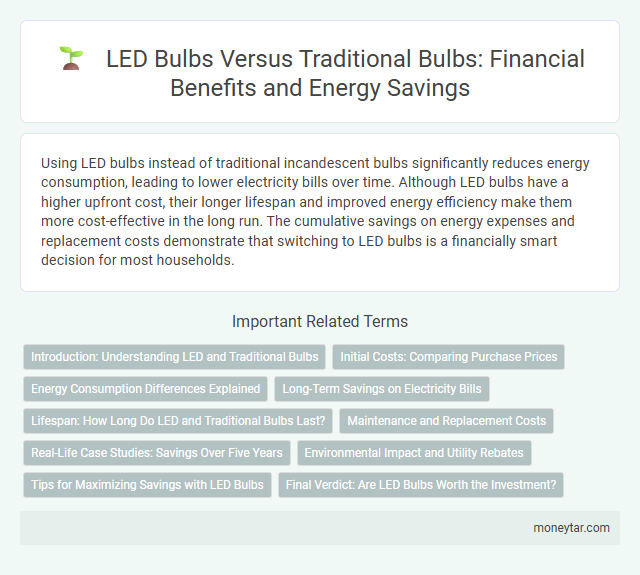 LED Bulbs Versus Traditional Bulbs: Financial Benefits and Energy Savings

Using LED bulbs instead of traditional incandescent bulbs significantly reduces energy consumption, leading to lower electricity bills over time. Although LED bulbs have a higher upfront cost, their longer lifespan and improved energy efficiency make them more cost-effective in the long run. The cumulative savings on energy expenses and replacement costs demonstrate that switching to LED bulbs is a financially smart decision for most households.

Important Related Terms

Introduction: Understanding LED and Traditional Bulbs

Initial Costs: Comparing Purchase Prices

Energy Consumption Differences Explained

Long-Term Savings on Electricity Bills

Lifespan: How Long Do LED and Traditional Bulbs Last?

Maintenance and Replacement Costs

Real-Life Case Studies: Savings Over Five Years

Environmental Impact and Utility Rebates

Tips for Maximizing Savings with LED Bulbs

Final Verdict: Are LED Bulbs Worth the Investment?

moneytar.com