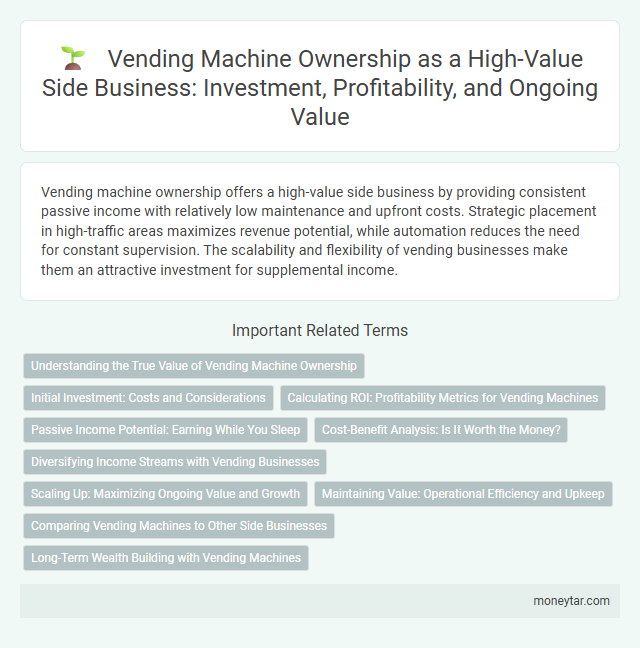 Vending Machine Ownership as a High-Value Side Business: Investment, Profitability, and Ongoing Value

Vending machine ownership offers a high-value side business by providing consistent passive income with relatively low maintenance and upfront costs. Strategic placement in high-traffic areas maximizes revenue potential, while automation reduces the need for constant supervision. The scalability and flexibility of vending businesses make them an attractive investment for supplemental income.

Important Related Terms

Understanding the True Value of Vending Machine Ownership

Initial Investment: Costs and Considerations

Calculating ROI: Profitability Metrics for Vending Machines

Passive Income Potential: Earning While You Sleep

Cost-Benefit Analysis: Is It Worth the Money?

Diversifying Income Streams with Vending Businesses

Scaling Up: Maximizing Ongoing Value and Growth

Maintaining Value: Operational Efficiency and Upkeep

Comparing Vending Machines to Other Side Businesses

Long-Term Wealth Building with Vending Machines

moneytar.com