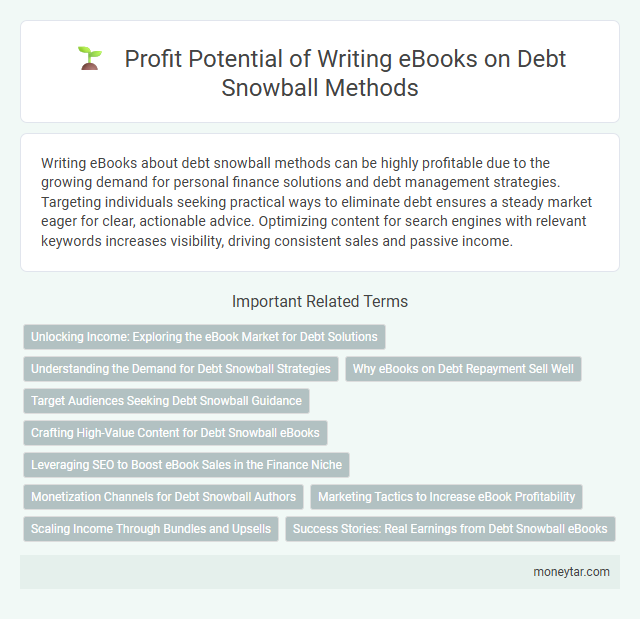 Profit Potential of Writing eBooks on Debt Snowball Methods

Writing eBooks about debt snowball methods can be highly profitable due to the growing demand for personal finance solutions and debt management strategies. Targeting individuals seeking practical ways to eliminate debt ensures a steady market eager for clear, actionable advice. Optimizing content for search engines with relevant keywords increases visibility, driving consistent sales and passive income.

Important Related Terms

Unlocking Income: Exploring the eBook Market for Debt Solutions

Understanding the Demand for Debt Snowball Strategies

Why eBooks on Debt Repayment Sell Well

Target Audiences Seeking Debt Snowball Guidance

Crafting High-Value Content for Debt Snowball eBooks

Leveraging SEO to Boost eBook Sales in the Finance Niche

Monetization Channels for Debt Snowball Authors

Marketing Tactics to Increase eBook Profitability

Scaling Income Through Bundles and Upsells

Success Stories: Real Earnings from Debt Snowball eBooks

moneytar.com