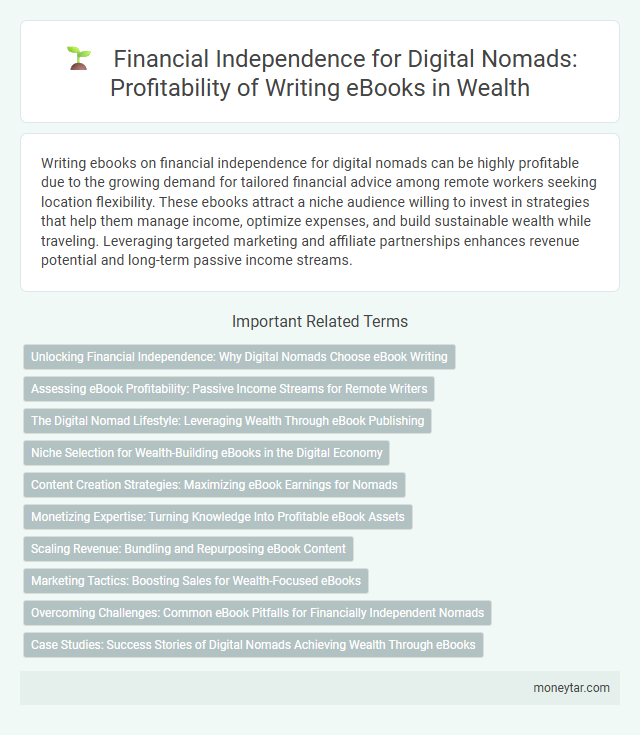 Financial Independence for Digital Nomads: Profitability of Writing eBooks in Wealth

Writing ebooks on financial independence for digital nomads can be highly profitable due to the growing demand for tailored financial advice among remote workers seeking location flexibility. These ebooks attract a niche audience willing to invest in strategies that help them manage income, optimize expenses, and build sustainable wealth while traveling. Leveraging targeted marketing and affiliate partnerships enhances revenue potential and long-term passive income streams.

Important Related Terms

Unlocking Financial Independence: Why Digital Nomads Choose eBook Writing

Assessing eBook Profitability: Passive Income Streams for Remote Writers

The Digital Nomad Lifestyle: Leveraging Wealth Through eBook Publishing

Niche Selection for Wealth-Building eBooks in the Digital Economy

Content Creation Strategies: Maximizing eBook Earnings for Nomads

Monetizing Expertise: Turning Knowledge Into Profitable eBook Assets

Scaling Revenue: Bundling and Repurposing eBook Content

Marketing Tactics: Boosting Sales for Wealth-Focused eBooks

Overcoming Challenges: Common eBook Pitfalls for Financially Independent Nomads

Case Studies: Success Stories of Digital Nomads Achieving Wealth Through eBooks

moneytar.com