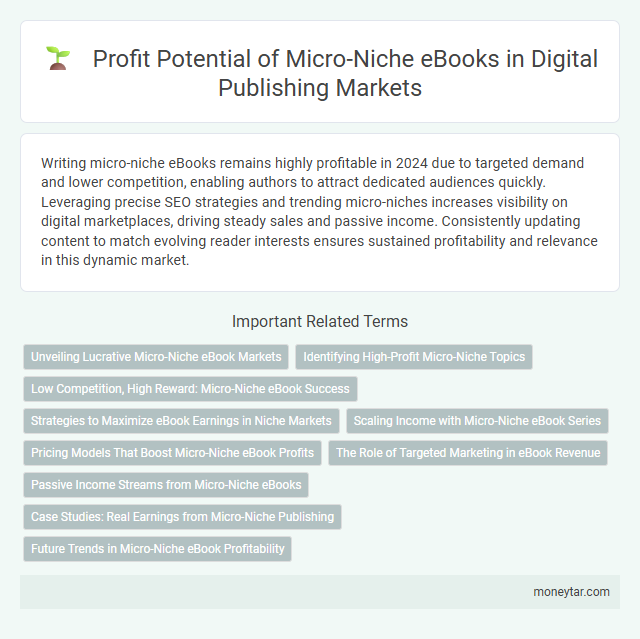 Profit Potential of Micro-Niche eBooks in Digital Publishing Markets

Writing micro-niche eBooks remains highly profitable in 2024 due to targeted demand and lower competition, enabling authors to attract dedicated audiences quickly. Leveraging precise SEO strategies and trending micro-niches increases visibility on digital marketplaces, driving steady sales and passive income. Consistently updating content to match evolving reader interests ensures sustained profitability and relevance in this dynamic market.

Important Related Terms

Unveiling Lucrative Micro-Niche eBook Markets

Identifying High-Profit Micro-Niche Topics

Low Competition, High Reward: Micro-Niche eBook Success

Strategies to Maximize eBook Earnings in Niche Markets

Scaling Income with Micro-Niche eBook Series

Pricing Models That Boost Micro-Niche eBook Profits

The Role of Targeted Marketing in eBook Revenue

Passive Income Streams from Micro-Niche eBooks

Case Studies: Real Earnings from Micro-Niche Publishing

Future Trends in Micro-Niche eBook Profitability

moneytar.com