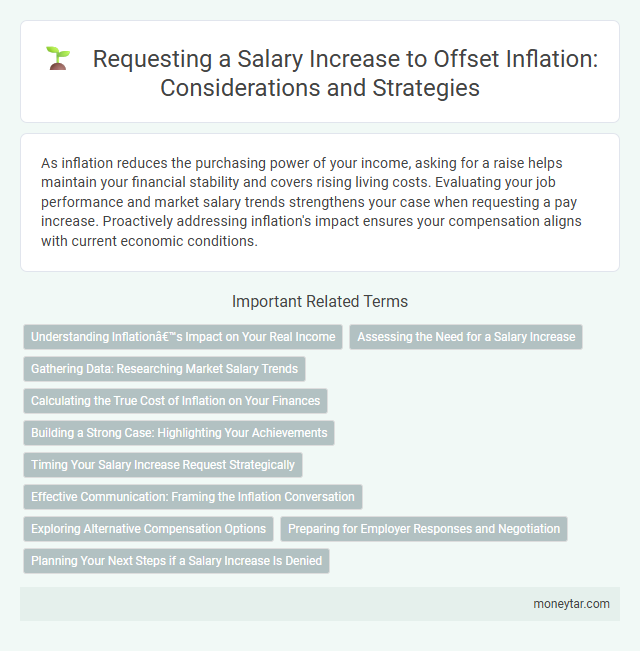 Requesting a Salary Increase to Offset Inflation: Considerations and Strategies

As inflation reduces the purchasing power of your income, asking for a raise helps maintain your financial stability and covers rising living costs. Evaluating your job performance and market salary trends strengthens your case when requesting a pay increase. Proactively addressing inflation's impact ensures your compensation aligns with current economic conditions.

Important Related Terms

Understanding Inflationâ€™s Impact on Your Real Income

Assessing the Need for a Salary Increase

Gathering Data: Researching Market Salary Trends

Calculating the True Cost of Inflation on Your Finances

Building a Strong Case: Highlighting Your Achievements

Timing Your Salary Increase Request Strategically

Effective Communication: Framing the Inflation Conversation

Exploring Alternative Compensation Options

Preparing for Employer Responses and Negotiation

Planning Your Next Steps if a Salary Increase Is Denied

moneytar.com