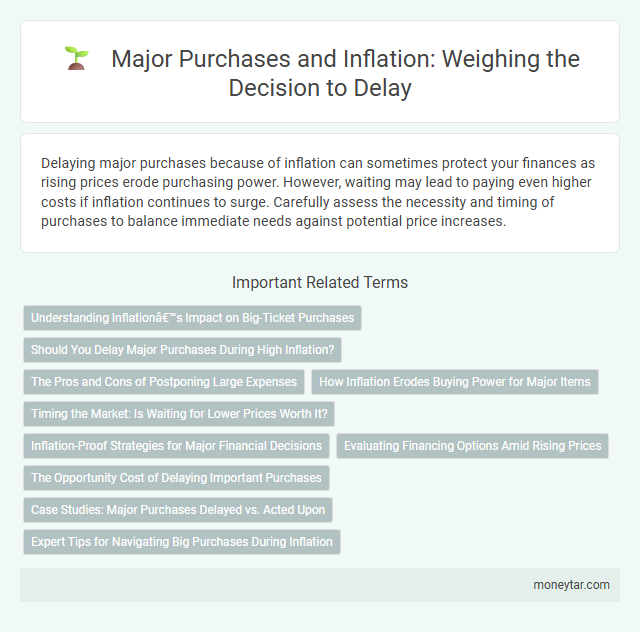 Major Purchases and Inflation: Weighing the Decision to Delay

Delaying major purchases because of inflation can sometimes protect your finances as rising prices erode purchasing power. However, waiting may lead to paying even higher costs if inflation continues to surge. Carefully assess the necessity and timing of purchases to balance immediate needs against potential price increases.

Important Related Terms

Understanding Inflationâ€™s Impact on Big-Ticket Purchases

Should You Delay Major Purchases During High Inflation?

The Pros and Cons of Postponing Large Expenses

How Inflation Erodes Buying Power for Major Items

Timing the Market: Is Waiting for Lower Prices Worth It?

Inflation-Proof Strategies for Major Financial Decisions

Evaluating Financing Options Amid Rising Prices

The Opportunity Cost of Delaying Important Purchases

Case Studies: Major Purchases Delayed vs. Acted Upon

Expert Tips for Navigating Big Purchases During Inflation

moneytar.com