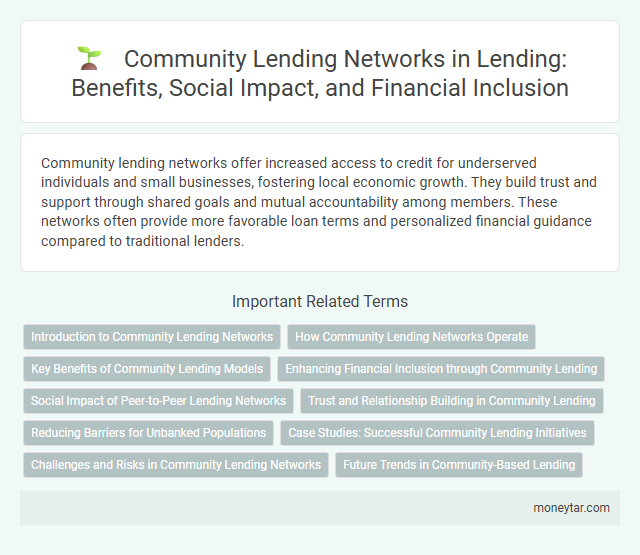 Community Lending Networks in Lending: Benefits, Social Impact, and Financial Inclusion

Community lending networks offer increased access to credit for underserved individuals and small businesses, fostering local economic growth. They build trust and support through shared goals and mutual accountability among members. These networks often provide more favorable loan terms and personalized financial guidance compared to traditional lenders.

Important Related Terms

Introduction to Community Lending Networks
How Community Lending Networks Operate
Key Benefits of Community Lending Models
Enhancing Financial Inclusion through Community Lending
Social Impact of Peer-to-Peer Lending Networks
Trust and Relationship Building in Community Lending
Reducing Barriers for Unbanked Populations
Case Studies: Successful Community Lending Initiatives
Challenges and Risks in Community Lending Networks
Future Trends in Community-Based Lending

moneytar.com