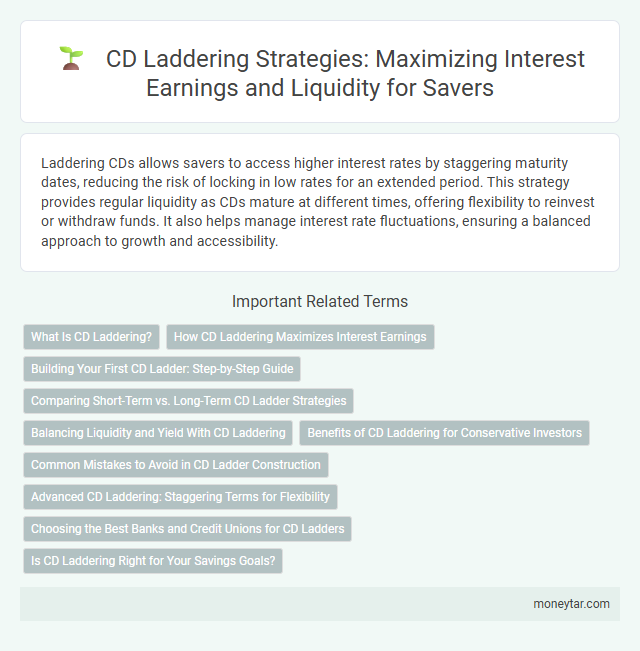 CD Laddering Strategies: Maximizing Interest Earnings and Liquidity for Savers

Laddering CDs allows savers to access higher interest rates by staggering maturity dates, reducing the risk of locking in low rates for an extended period. This strategy provides regular liquidity as CDs mature at different times, offering flexibility to reinvest or withdraw funds. It also helps manage interest rate fluctuations, ensuring a balanced approach to growth and accessibility.

Important Related Terms

What Is CD Laddering?

How CD Laddering Maximizes Interest Earnings

Building Your First CD Ladder: Step-by-Step Guide

Comparing Short-Term vs. Long-Term CD Ladder Strategies

Balancing Liquidity and Yield With CD Laddering

Benefits of CD Laddering for Conservative Investors

Common Mistakes to Avoid in CD Ladder Construction

Advanced CD Laddering: Staggering Terms for Flexibility

Choosing the Best Banks and Credit Unions for CD Ladders

Is CD Laddering Right for Your Savings Goals?

moneytar.com