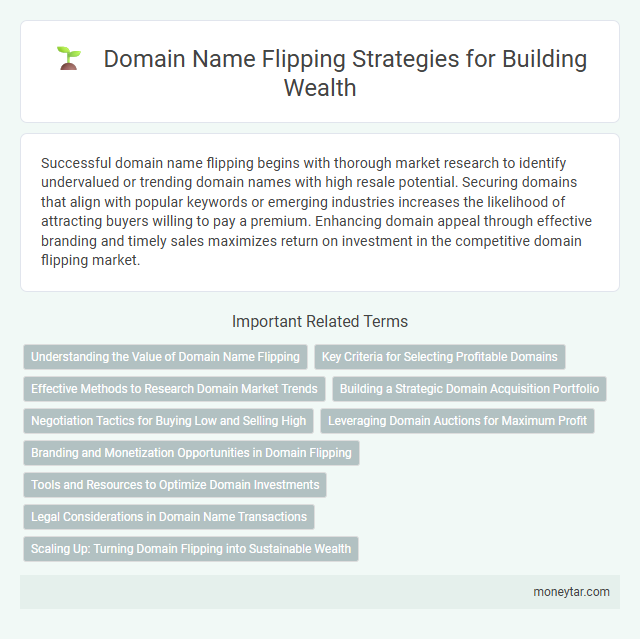 Domain Name Flipping Strategies for Building Wealth

Successful domain name flipping begins with thorough market research to identify undervalued or trending domain names with high resale potential. Securing domains that align with popular keywords or emerging industries increases the likelihood of attracting buyers willing to pay a premium. Enhancing domain appeal through effective branding and timely sales maximizes return on investment in the competitive domain flipping market.

Important Related Terms

Understanding the Value of Domain Name Flipping

Key Criteria for Selecting Profitable Domains

Effective Methods to Research Domain Market Trends

Building a Strategic Domain Acquisition Portfolio

Negotiation Tactics for Buying Low and Selling High

Leveraging Domain Auctions for Maximum Profit

Branding and Monetization Opportunities in Domain Flipping

Tools and Resources to Optimize Domain Investments

Legal Considerations in Domain Name Transactions

Scaling Up: Turning Domain Flipping into Sustainable Wealth

moneytar.com