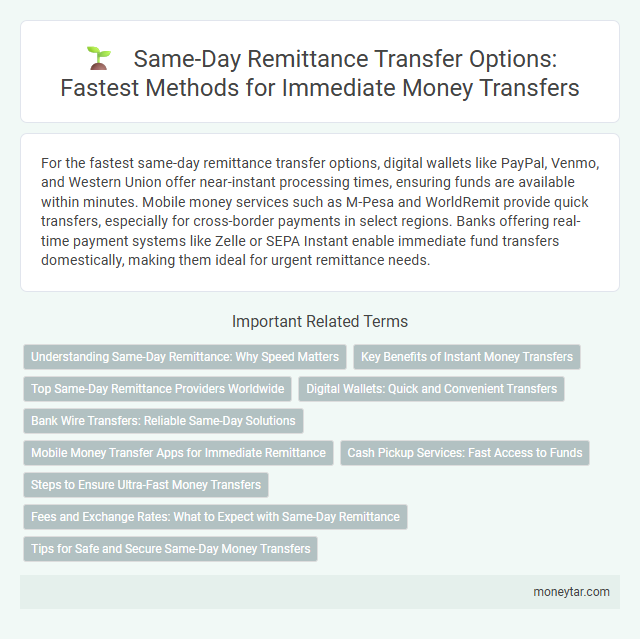 Same-Day Remittance Transfer Options: Fastest Methods for Immediate Money Transfers

For the fastest same-day remittance transfer options, digital wallets like PayPal, Venmo, and Western Union offer near-instant processing times, ensuring funds are available within minutes. Mobile money services such as M-Pesa and WorldRemit provide quick transfers, especially for cross-border payments in select regions. Banks offering real-time payment systems like Zelle or SEPA Instant enable immediate fund transfers domestically, making them ideal for urgent remittance needs.

Important Related Terms

Understanding Same-Day Remittance: Why Speed Matters

Key Benefits of Instant Money Transfers

Top Same-Day Remittance Providers Worldwide

Digital Wallets: Quick and Convenient Transfers

Bank Wire Transfers: Reliable Same-Day Solutions

Mobile Money Transfer Apps for Immediate Remittance

Cash Pickup Services: Fast Access to Funds

Steps to Ensure Ultra-Fast Money Transfers

Fees and Exchange Rates: What to Expect with Same-Day Remittance

Tips for Safe and Secure Same-Day Money Transfers

moneytar.com