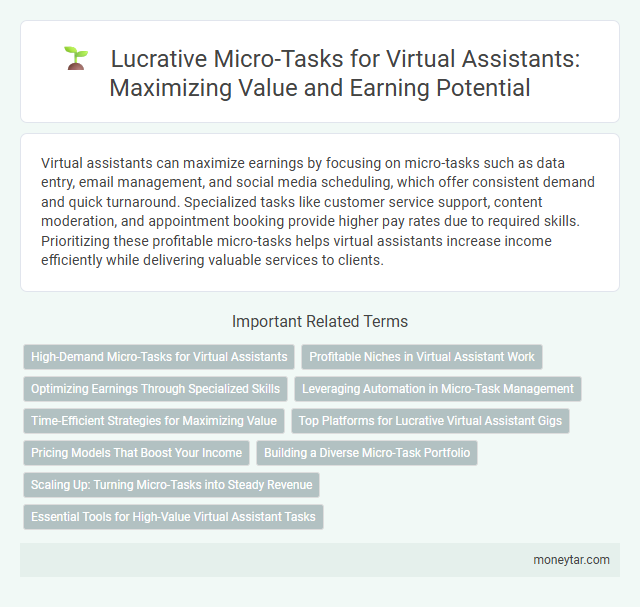 Lucrative Micro-Tasks for Virtual Assistants: Maximizing Value and Earning Potential

Virtual assistants can maximize earnings by focusing on micro-tasks such as data entry, email management, and social media scheduling, which offer consistent demand and quick turnaround. Specialized tasks like customer service support, content moderation, and appointment booking provide higher pay rates due to required skills. Prioritizing these profitable micro-tasks helps virtual assistants increase income efficiently while delivering valuable services to clients.

Important Related Terms

High-Demand Micro-Tasks for Virtual Assistants

Profitable Niches in Virtual Assistant Work

Optimizing Earnings Through Specialized Skills

Leveraging Automation in Micro-Task Management

Time-Efficient Strategies for Maximizing Value

Top Platforms for Lucrative Virtual Assistant Gigs

Pricing Models That Boost Your Income

Building a Diverse Micro-Task Portfolio

Scaling Up: Turning Micro-Tasks into Steady Revenue

Essential Tools for High-Value Virtual Assistant Tasks

moneytar.com