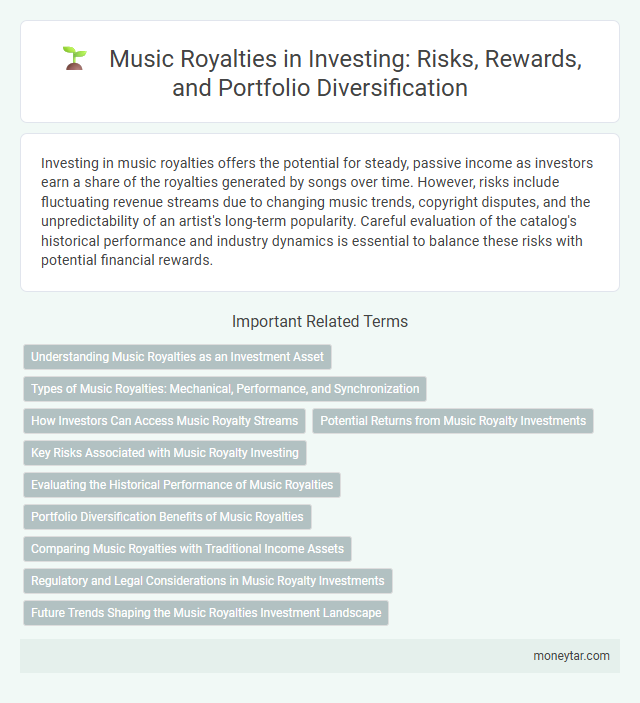 Music Royalties in Investing: Risks, Rewards, and Portfolio Diversification

Investing in music royalties offers the potential for steady, passive income as investors earn a share of the royalties generated by songs over time. However, risks include fluctuating revenue streams due to changing music trends, copyright disputes, and the unpredictability of an artist's long-term popularity. Careful evaluation of the catalog's historical performance and industry dynamics is essential to balance these risks with potential financial rewards.

Important Related Terms

Understanding Music Royalties as an Investment Asset

Types of Music Royalties: Mechanical, Performance, and Synchronization

How Investors Can Access Music Royalty Streams

Potential Returns from Music Royalty Investments

Key Risks Associated with Music Royalty Investing

Evaluating the Historical Performance of Music Royalties

Portfolio Diversification Benefits of Music Royalties

Comparing Music Royalties with Traditional Income Assets

Regulatory and Legal Considerations in Music Royalty Investments

Future Trends Shaping the Music Royalties Investment Landscape

moneytar.com