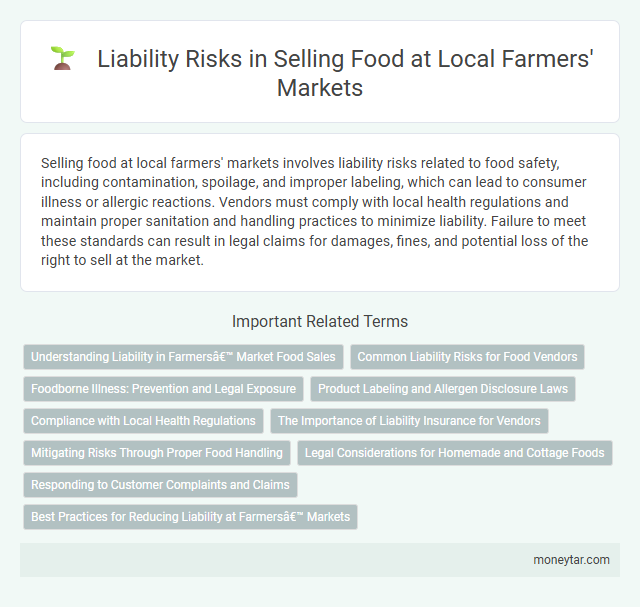 Liability Risks in Selling Food at Local Farmers' Markets

Selling food at local farmers' markets involves liability risks related to food safety, including contamination, spoilage, and improper labeling, which can lead to consumer illness or allergic reactions. Vendors must comply with local health regulations and maintain proper sanitation and handling practices to minimize liability. Failure to meet these standards can result in legal claims for damages, fines, and potential loss of the right to sell at the market.

Important Related Terms

Understanding Liability in Farmersâ€™ Market Food Sales

Common Liability Risks for Food Vendors

Foodborne Illness: Prevention and Legal Exposure

Product Labeling and Allergen Disclosure Laws

Compliance with Local Health Regulations

The Importance of Liability Insurance for Vendors

Mitigating Risks Through Proper Food Handling

Legal Considerations for Homemade and Cottage Foods

Responding to Customer Complaints and Claims

Best Practices for Reducing Liability at Farmersâ€™ Markets

moneytar.com