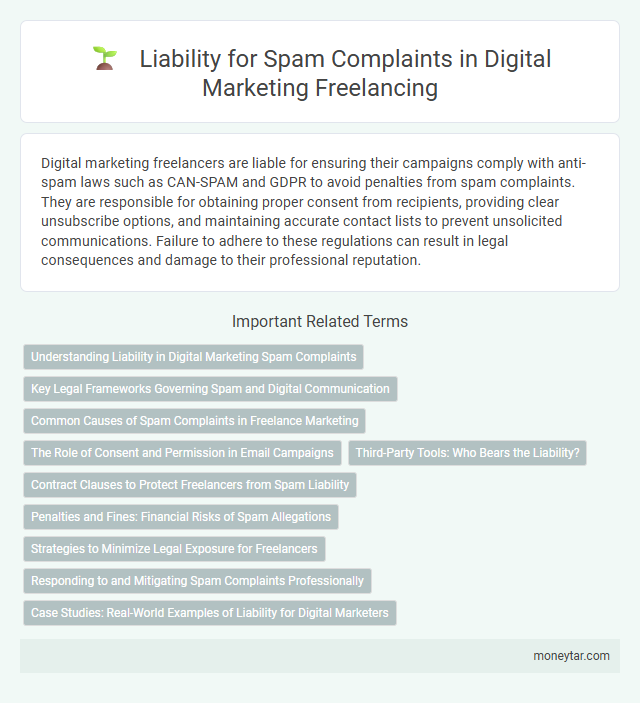 Liability for Spam Complaints in Digital Marketing Freelancing

Digital marketing freelancers are liable for ensuring their campaigns comply with anti-spam laws such as CAN-SPAM and GDPR to avoid penalties from spam complaints. They are responsible for obtaining proper consent from recipients, providing clear unsubscribe options, and maintaining accurate contact lists to prevent unsolicited communications. Failure to adhere to these regulations can result in legal consequences and damage to their professional reputation.

Important Related Terms

Understanding Liability in Digital Marketing Spam Complaints

Key Legal Frameworks Governing Spam and Digital Communication

Common Causes of Spam Complaints in Freelance Marketing

The Role of Consent and Permission in Email Campaigns

Third-Party Tools: Who Bears the Liability?

Contract Clauses to Protect Freelancers from Spam Liability

Penalties and Fines: Financial Risks of Spam Allegations

Strategies to Minimize Legal Exposure for Freelancers

Responding to and Mitigating Spam Complaints Professionally

Case Studies: Real-World Examples of Liability for Digital Marketers

moneytar.com