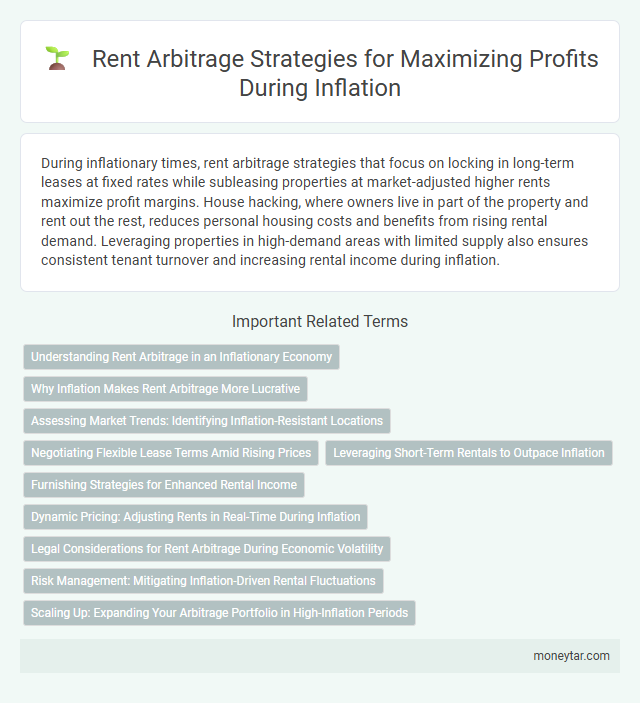 Rent Arbitrage Strategies for Maximizing Profits During Inflation

During inflationary times, rent arbitrage strategies that focus on locking in long-term leases at fixed rates while subleasing properties at market-adjusted higher rents maximize profit margins. House hacking, where owners live in part of the property and rent out the rest, reduces personal housing costs and benefits from rising rental demand. Leveraging properties in high-demand areas with limited supply also ensures consistent tenant turnover and increasing rental income during inflation.

Important Related Terms

Understanding Rent Arbitrage in an Inflationary Economy

Why Inflation Makes Rent Arbitrage More Lucrative

Assessing Market Trends: Identifying Inflation-Resistant Locations

Negotiating Flexible Lease Terms Amid Rising Prices

Leveraging Short-Term Rentals to Outpace Inflation

Furnishing Strategies for Enhanced Rental Income

Dynamic Pricing: Adjusting Rents in Real-Time During Inflation

Legal Considerations for Rent Arbitrage During Economic Volatility

Risk Management: Mitigating Inflation-Driven Rental Fluctuations

Scaling Up: Expanding Your Arbitrage Portfolio in High-Inflation Periods

moneytar.com