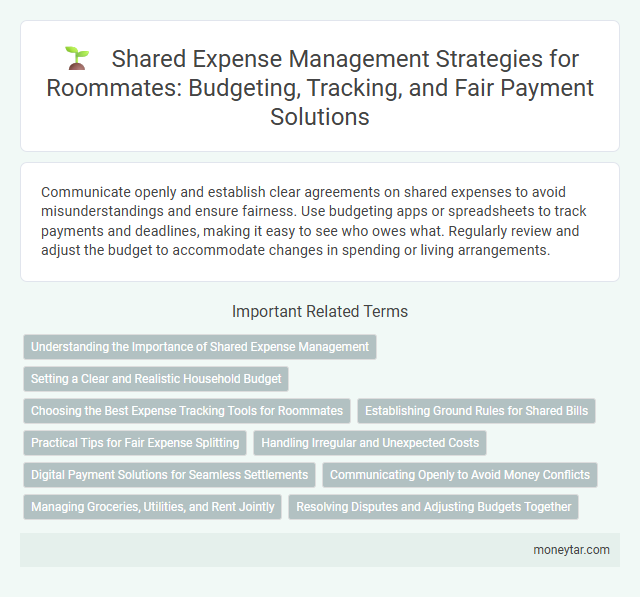 Shared Expense Management Strategies for Roommates: Budgeting, Tracking, and Fair Payment Solutions

Communicate openly and establish clear agreements on shared expenses to avoid misunderstandings and ensure fairness. Use budgeting apps or spreadsheets to track payments and deadlines, making it easy to see who owes what. Regularly review and adjust the budget to accommodate changes in spending or living arrangements.

Important Related Terms

Understanding the Importance of Shared Expense Management

Setting a Clear and Realistic Household Budget

Choosing the Best Expense Tracking Tools for Roommates

Establishing Ground Rules for Shared Bills

Practical Tips for Fair Expense Splitting

Handling Irregular and Unexpected Costs

Digital Payment Solutions for Seamless Settlements

Communicating Openly to Avoid Money Conflicts

Managing Groceries, Utilities, and Rent Jointly

Resolving Disputes and Adjusting Budgets Together

moneytar.com