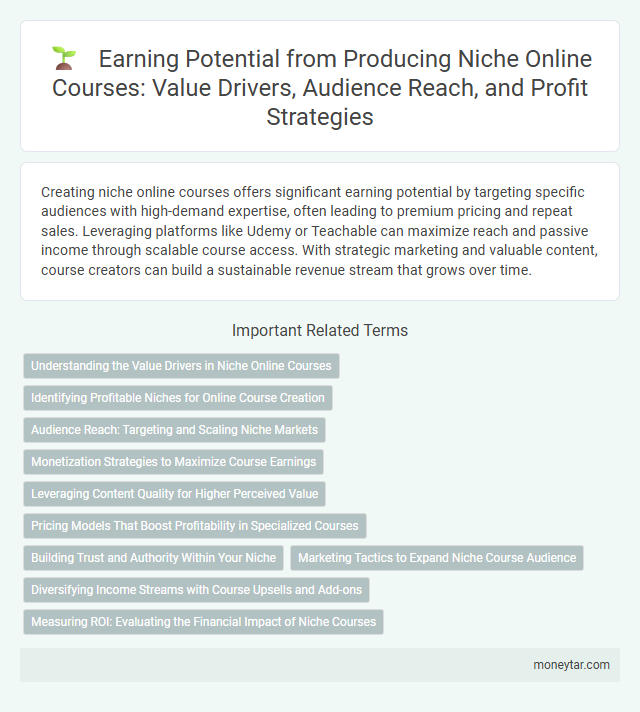 Earning Potential from Producing Niche Online Courses: Value Drivers, Audience Reach, and Profit Strategies

Creating niche online courses offers significant earning potential by targeting specific audiences with high-demand expertise, often leading to premium pricing and repeat sales. Leveraging platforms like Udemy or Teachable can maximize reach and passive income through scalable course access. With strategic marketing and valuable content, course creators can build a sustainable revenue stream that grows over time.

Important Related Terms

Understanding the Value Drivers in Niche Online Courses

Identifying Profitable Niches for Online Course Creation

Audience Reach: Targeting and Scaling Niche Markets

Monetization Strategies to Maximize Course Earnings

Leveraging Content Quality for Higher Perceived Value

Pricing Models That Boost Profitability in Specialized Courses

Building Trust and Authority Within Your Niche

Marketing Tactics to Expand Niche Course Audience

Diversifying Income Streams with Course Upsells and Add-ons

Measuring ROI: Evaluating the Financial Impact of Niche Courses

moneytar.com