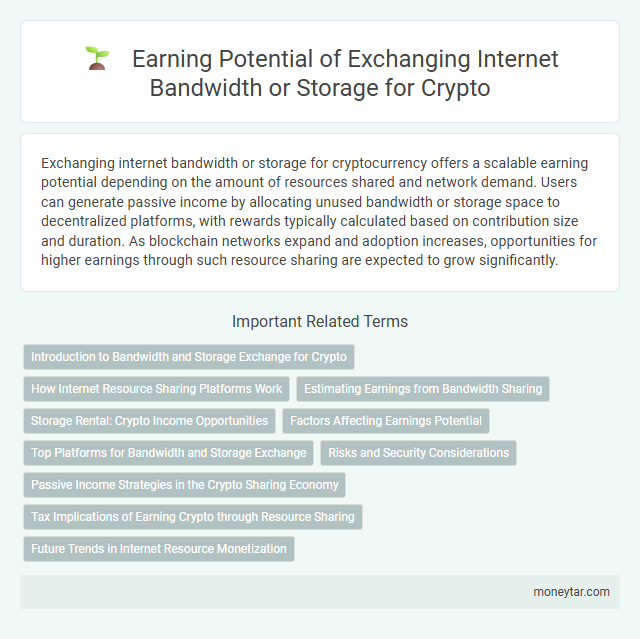 Earning Potential of Exchanging Internet Bandwidth or Storage for Crypto

Exchanging internet bandwidth or storage for cryptocurrency offers a scalable earning potential depending on the amount of resources shared and network demand. Users can generate passive income by allocating unused bandwidth or storage space to decentralized platforms, with rewards typically calculated based on contribution size and duration. As blockchain networks expand and adoption increases, opportunities for higher earnings through such resource sharing are expected to grow significantly.

Important Related Terms

Introduction to Bandwidth and Storage Exchange for Crypto

How Internet Resource Sharing Platforms Work

Estimating Earnings from Bandwidth Sharing

Storage Rental: Crypto Income Opportunities

Factors Affecting Earnings Potential

Top Platforms for Bandwidth and Storage Exchange

Risks and Security Considerations

Passive Income Strategies in the Crypto Sharing Economy

Tax Implications of Earning Crypto through Resource Sharing

Future Trends in Internet Resource Monetization

moneytar.com