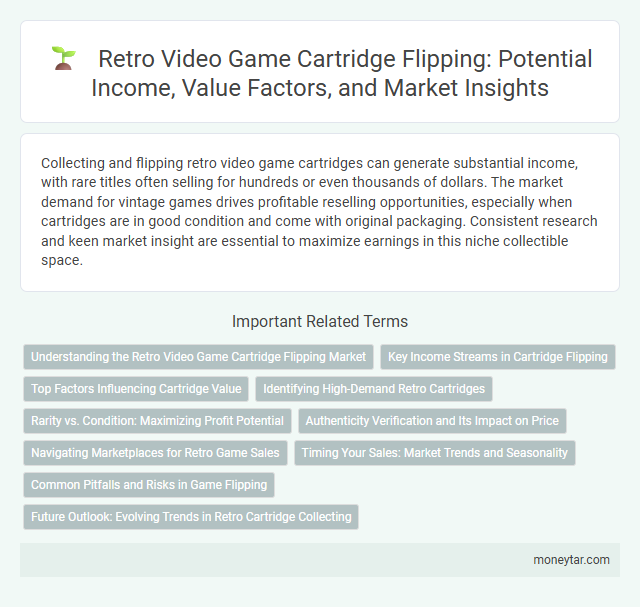 Retro Video Game Cartridge Flipping: Potential Income, Value Factors, and Market Insights

Collecting and flipping retro video game cartridges can generate substantial income, with rare titles often selling for hundreds or even thousands of dollars. The market demand for vintage games drives profitable reselling opportunities, especially when cartridges are in good condition and come with original packaging. Consistent research and keen market insight are essential to maximize earnings in this niche collectible space.

Important Related Terms

Understanding the Retro Video Game Cartridge Flipping Market

Key Income Streams in Cartridge Flipping

Top Factors Influencing Cartridge Value

Identifying High-Demand Retro Cartridges

Rarity vs. Condition: Maximizing Profit Potential

Authenticity Verification and Its Impact on Price

Navigating Marketplaces for Retro Game Sales

Timing Your Sales: Market Trends and Seasonality

Common Pitfalls and Risks in Game Flipping

Future Outlook: Evolving Trends in Retro Cartridge Collecting

moneytar.com