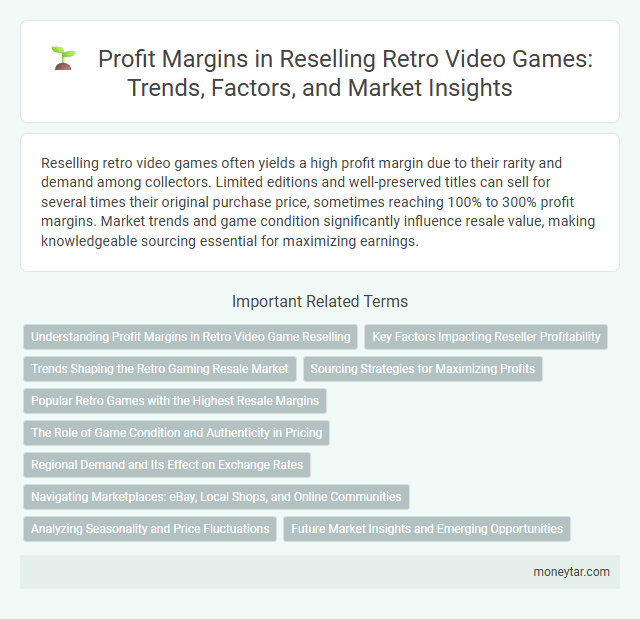 Profit Margins in Reselling Retro Video Games: Trends, Factors, and Market Insights

Reselling retro video games often yields a high profit margin due to their rarity and demand among collectors. Limited editions and well-preserved titles can sell for several times their original purchase price, sometimes reaching 100% to 300% profit margins. Market trends and game condition significantly influence resale value, making knowledgeable sourcing essential for maximizing earnings.

Important Related Terms

Understanding Profit Margins in Retro Video Game Reselling

Key Factors Impacting Reseller Profitability

Trends Shaping the Retro Gaming Resale Market

Sourcing Strategies for Maximizing Profits

Popular Retro Games with the Highest Resale Margins

The Role of Game Condition and Authenticity in Pricing

Regional Demand and Its Effect on Exchange Rates

Navigating Marketplaces: eBay, Local Shops, and Online Communities

Analyzing Seasonality and Price Fluctuations

Future Market Insights and Emerging Opportunities

moneytar.com